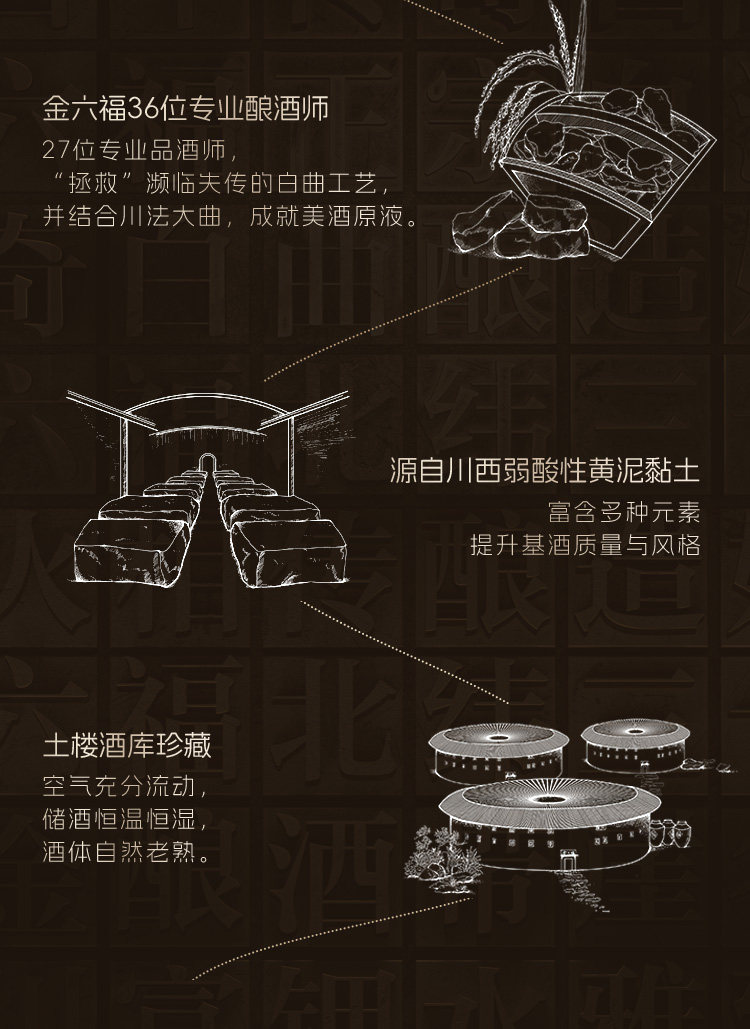 金六福36位专业酿酒师

27位专业品酒师，
“拯救”濒临失传的白曲工艺，
并结合川法大曲，成就美酒原液。

源自川西弱酸性黄泥黏土

富含多种元素
提升基酒质量与风格

土楼酒库珍藏

空气充分流动，
储酒恒温恒湿，
酒体自然老熟。