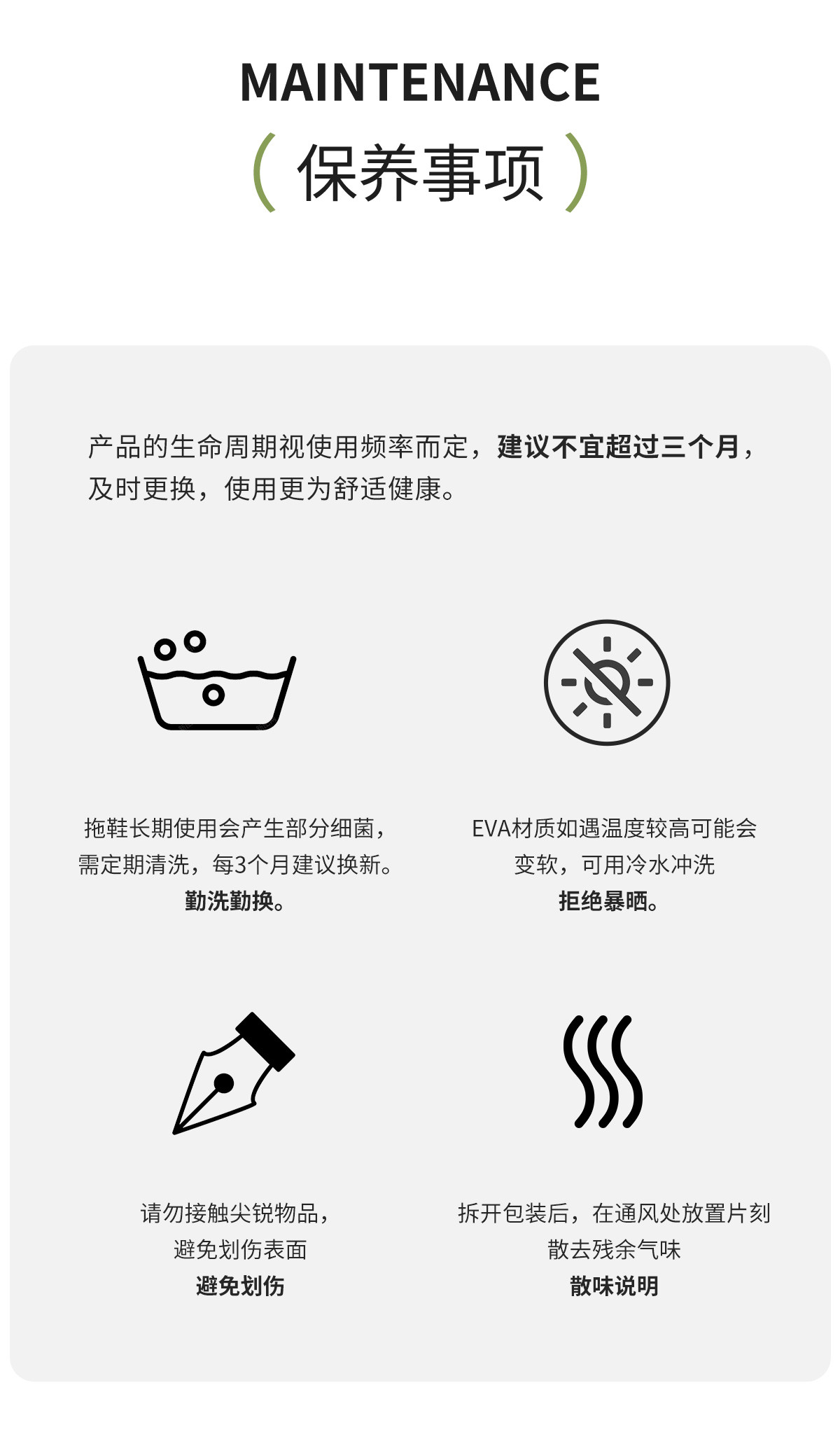 MAINTENANCE

(保养事项)

产品的生命周期视使用频率而定，建议不宜超过三个月，及时更换，使用更为舒适健康。

拖鞋长期使用会产生部分细菌，
需定期清洗，每3个月建议换新。
勤洗勤换。

EVA材质如遇温度较高可能会
变软，可用冷水冲洗
拒绝暴晒。

请勿接触尖锐物品，
避免划伤表面
避免划伤

拆开包装后，在通风处放置片刻
散去残余气味
散味说明