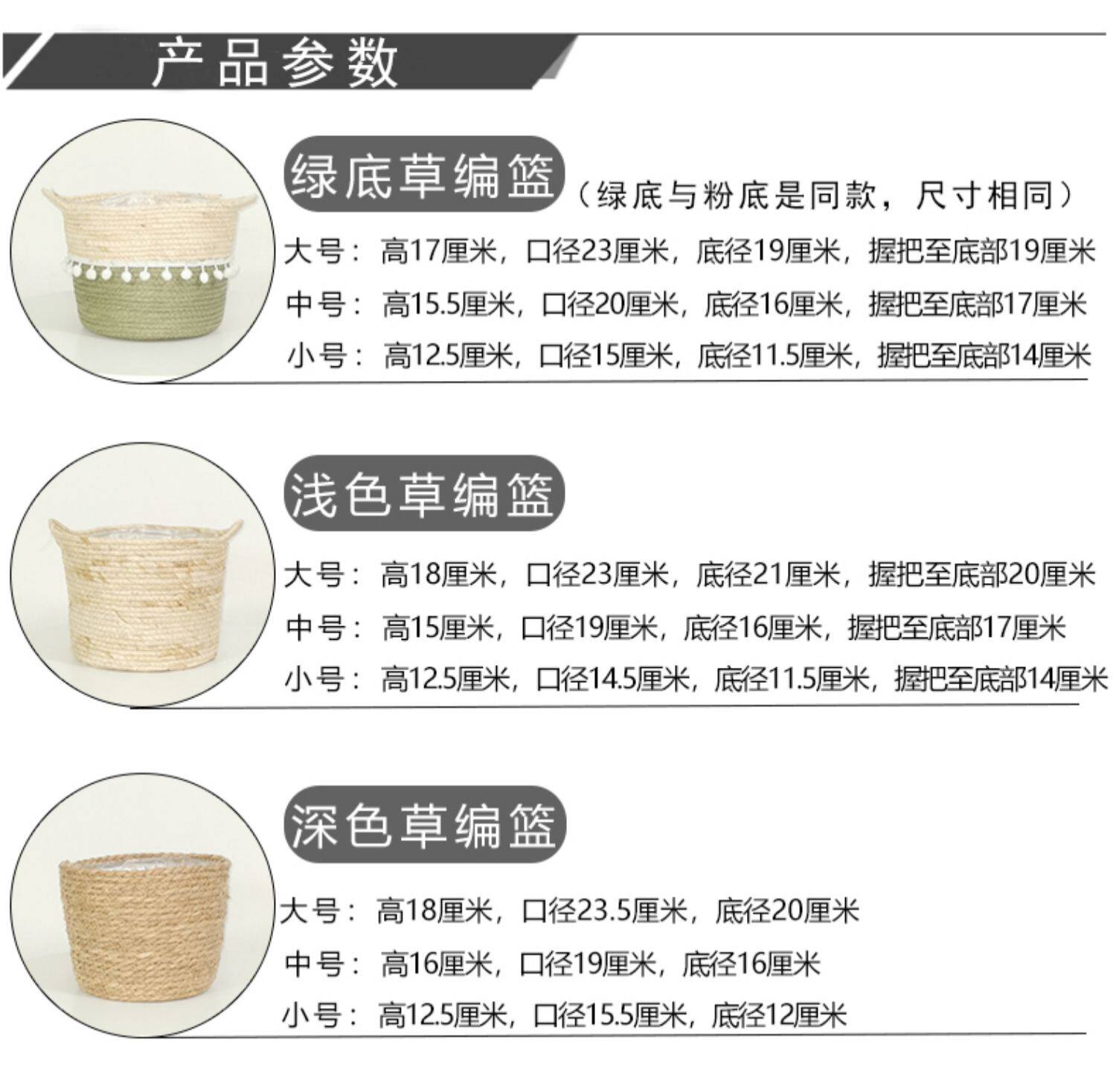 产品参数

绿底草编篮（绿底与粉底是同款，尺寸相同）

大号：高17厘米，口径23厘米，底径19厘米，握把至底部19厘米

中号：高15.5厘米，口径20厘米，底径16厘米，握把至底部17厘米

小号：高12.5厘米，口径15厘米，底径11.5厘米，握把至底部14厘米

浅色草编篮

大号：高18厘米，口径23厘米，底径21厘米，握把至底部20厘米

中号：高15厘米，口径19厘米，底径16厘米，握把至底部17厘米

小号：高12.5厘米，口径14.5厘米，底径11.5厘米，握把至底部14厘米

深色草编篮

大号：高18厘米，口径23.5厘米，底径20厘米

中号：高16厘米，口径19厘米，底径16厘米

小号：高12.5厘米，口径15.5厘米，底径12厘米