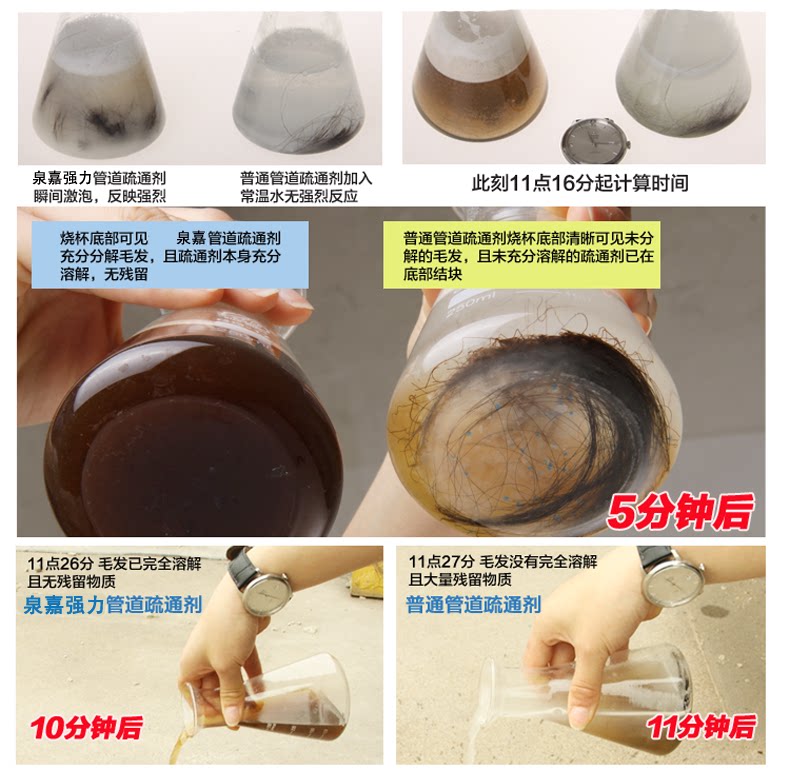 泉嘉强力管道疏通剂
瞬间激泡，反映强烈

普通管道疏通剂加入
常温水无强烈反应

此刻11点16分起计算时间

烧杯底部可见 泉嘉管道疏通剂充分分解毛发，且疏通剂本身充分溶解，无残留

普通管道疏通剂烧杯底部清晰可见未分解的毛发，且未充分溶解的疏通剂已在底部结块

250ml

5分钟后

11点26分 毛发已完全溶解
且无残留物质
泉嘉强力管道疏通剂

10分钟后

11点27分 毛发没有完全溶解
且大量残留物质
普通管道疏通剂

11分钟后