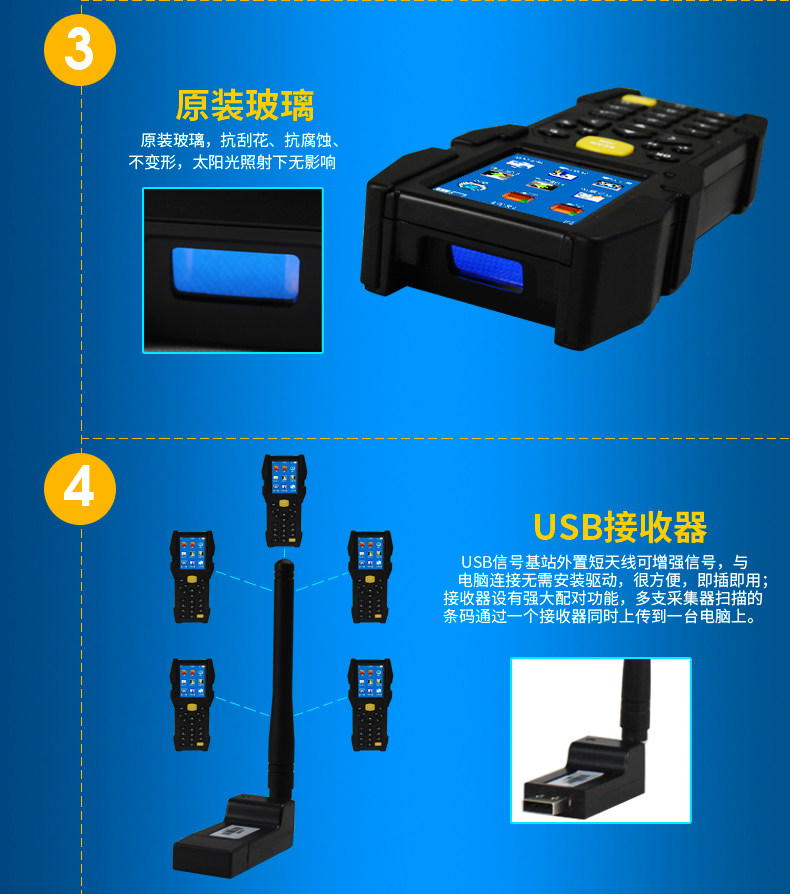 3

原装玻璃

原装玻璃，抗刮花、抗腐蚀、不变形，太阳光照射下无影响

4

USB接收器

USB信号基站外置短天线可增强信号，与电脑连接无需安装驱动，很方便，即插即用；接收器设有强大配对功能，多支采集器扫描的条码通过一个接收器同时上传到一台电脑上。