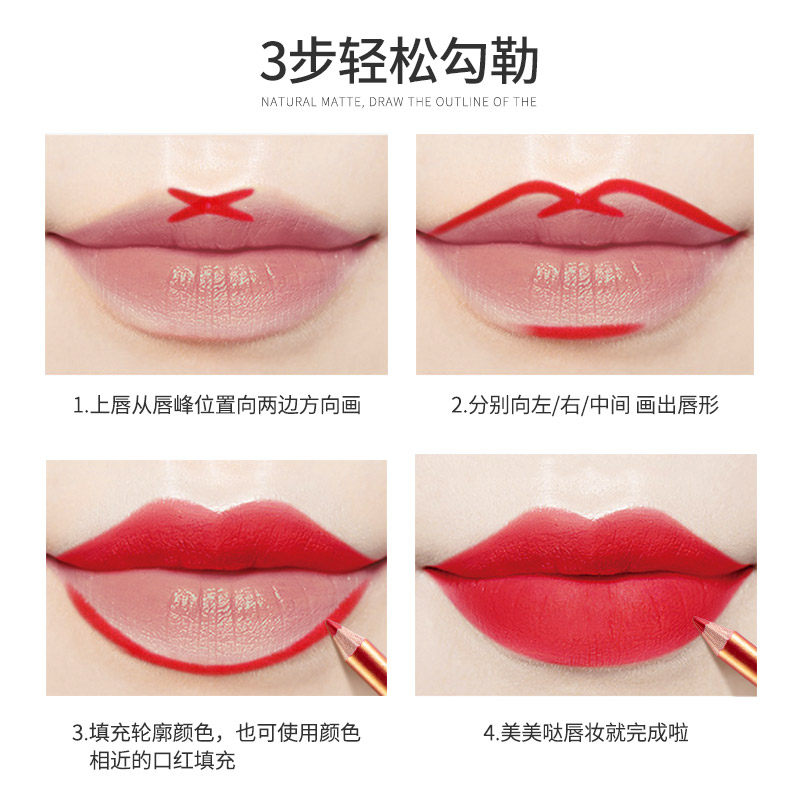 3步轻松勾勒

NATURAL MATTE, DRAW THE OUTLINE OF THE

1.上唇从唇峰位置向两边方向画

2.分别向左/右/中间 画出唇形

3.填充轮廓颜色，也可使用颜色相近的口红填充

4.美美哒唇妆就完成啦