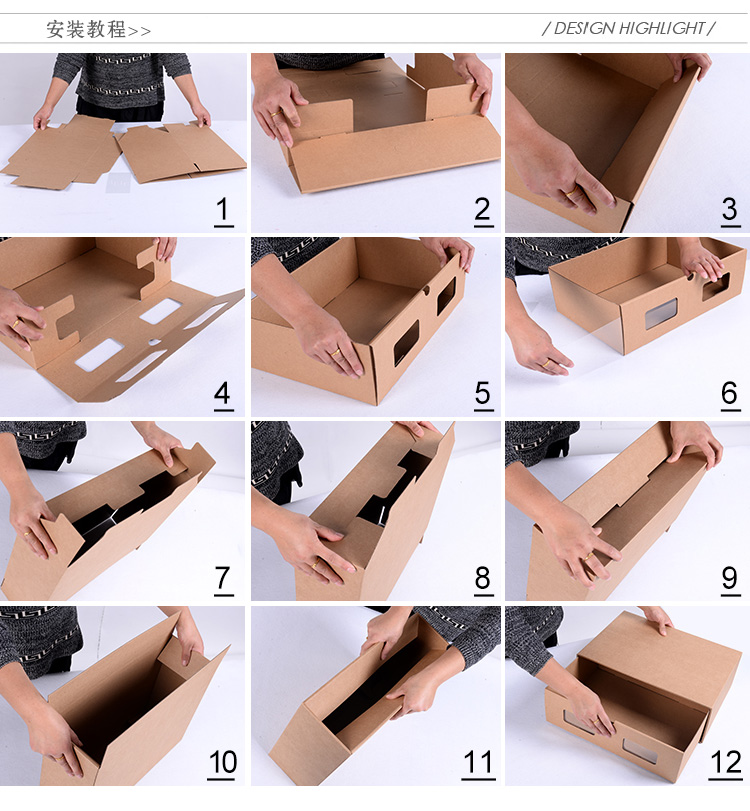 安装教程>>

/ DESIGN HIGHLIGHT /

1

2

3

4

5

6

7

8

9

10

11

12