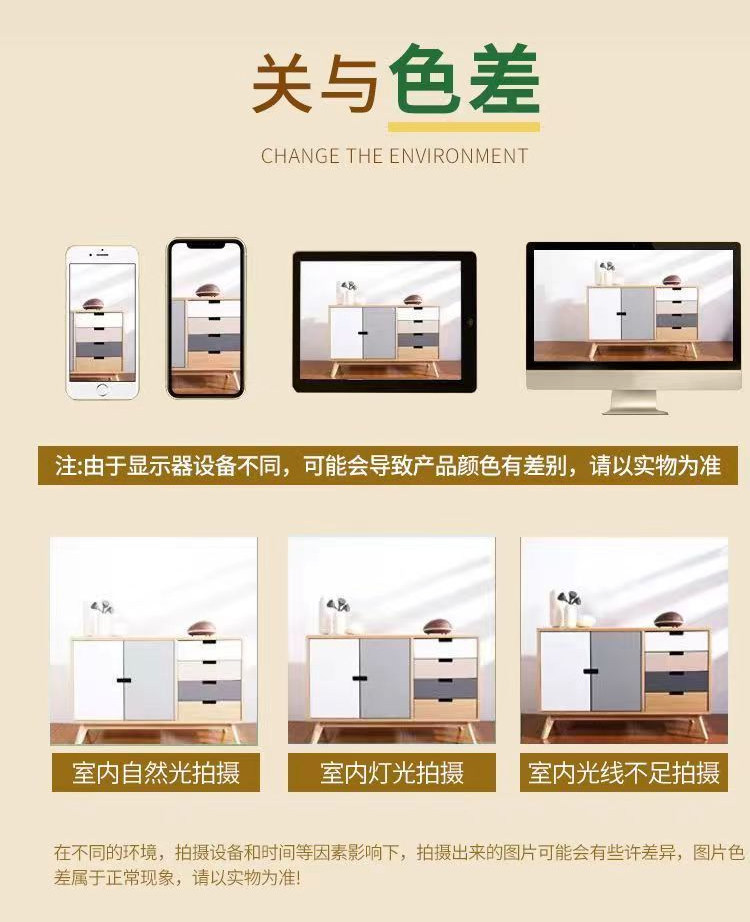 关与色差

CHANGE THE ENVIRONMENT

注:由于显示器设备不同，可能会导致产品颜色有差别，请以实物为准

室内自然光拍摄

室内灯光拍摄

室内光线不足拍摄

在不同的环境，拍摄设备和时间等因素影响下，拍摄出来的图片可能会有些许差异，图片色差属于正常现象，请以实物为准!