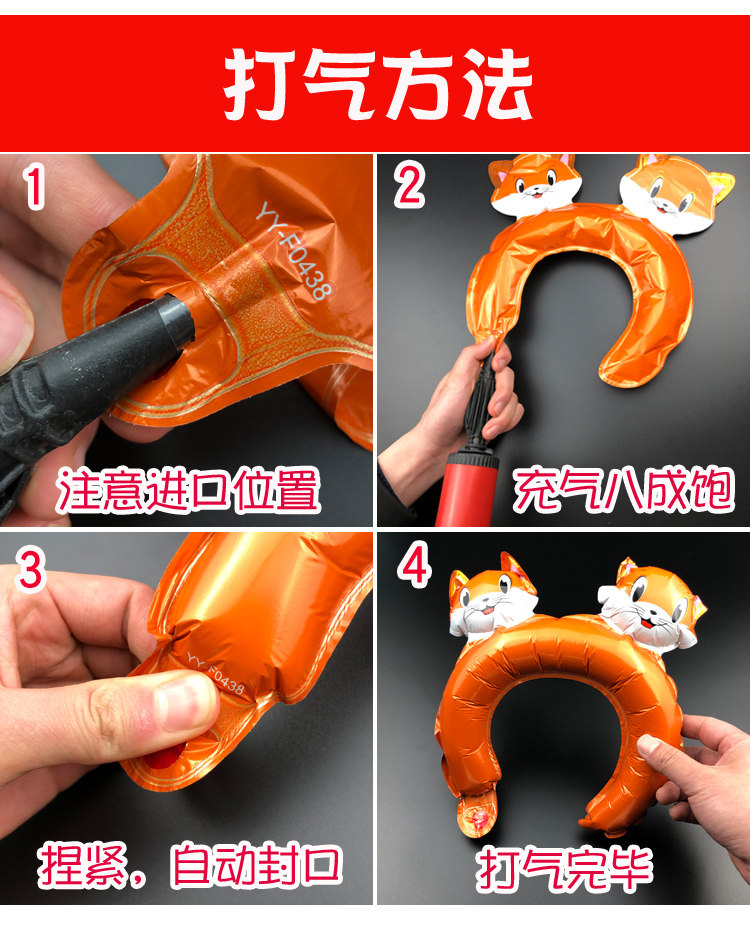 打气方法

1
YY-F0438
注意进口位置

2
充气八成饱

3
YY-F0438
捏紧，自动封口

4
打气完毕