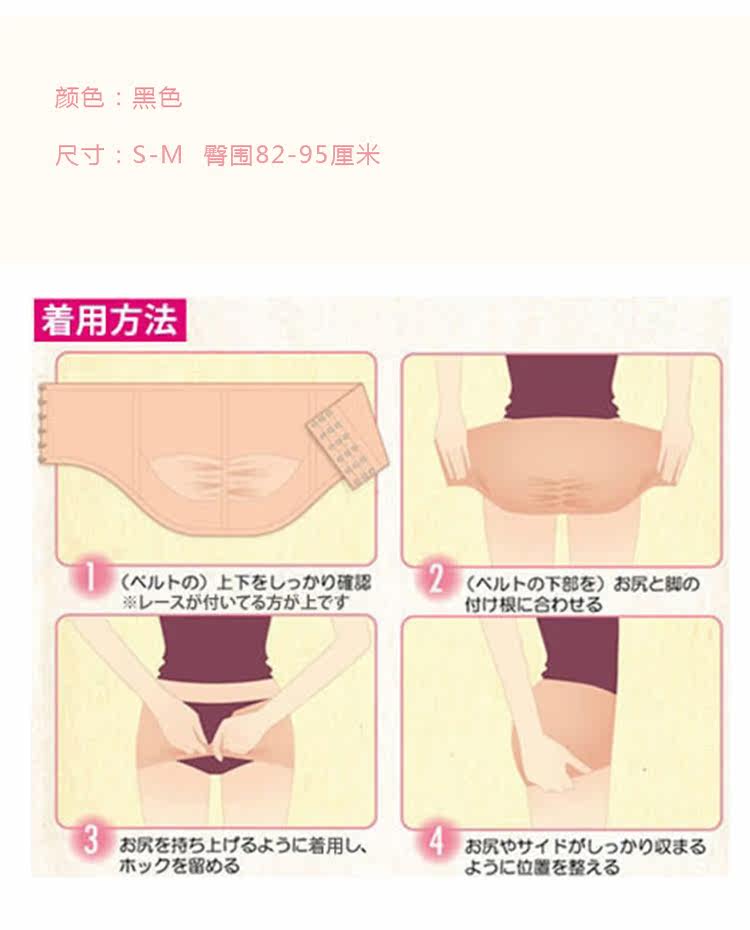 颜色：黑色

尺寸：S-M　臀围82-95厘米

着用方法

1 （ベルトの）上下をしっかり確認
※レースが付いてる方が上です

2 （ベルトの下部を）お尻と脚の付け根に合わせる

3 お尻を持ち上げるように着用し、ホックを留める

4 お尻やサイドがしっかり収まるように位置を整える