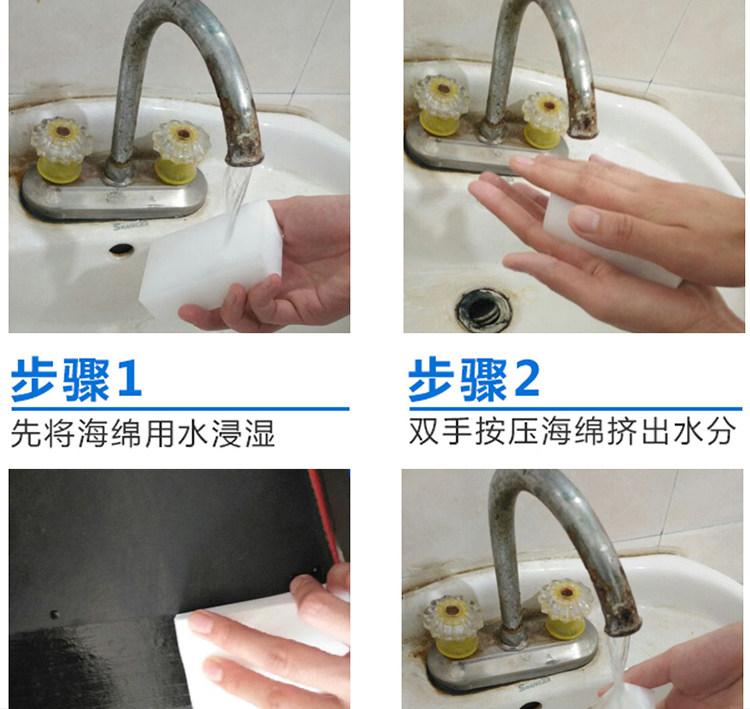 SHANGBA

步骤1
先将海绵用水浸湿

步骤2
双手按压海绵挤出水分

SHANGBA