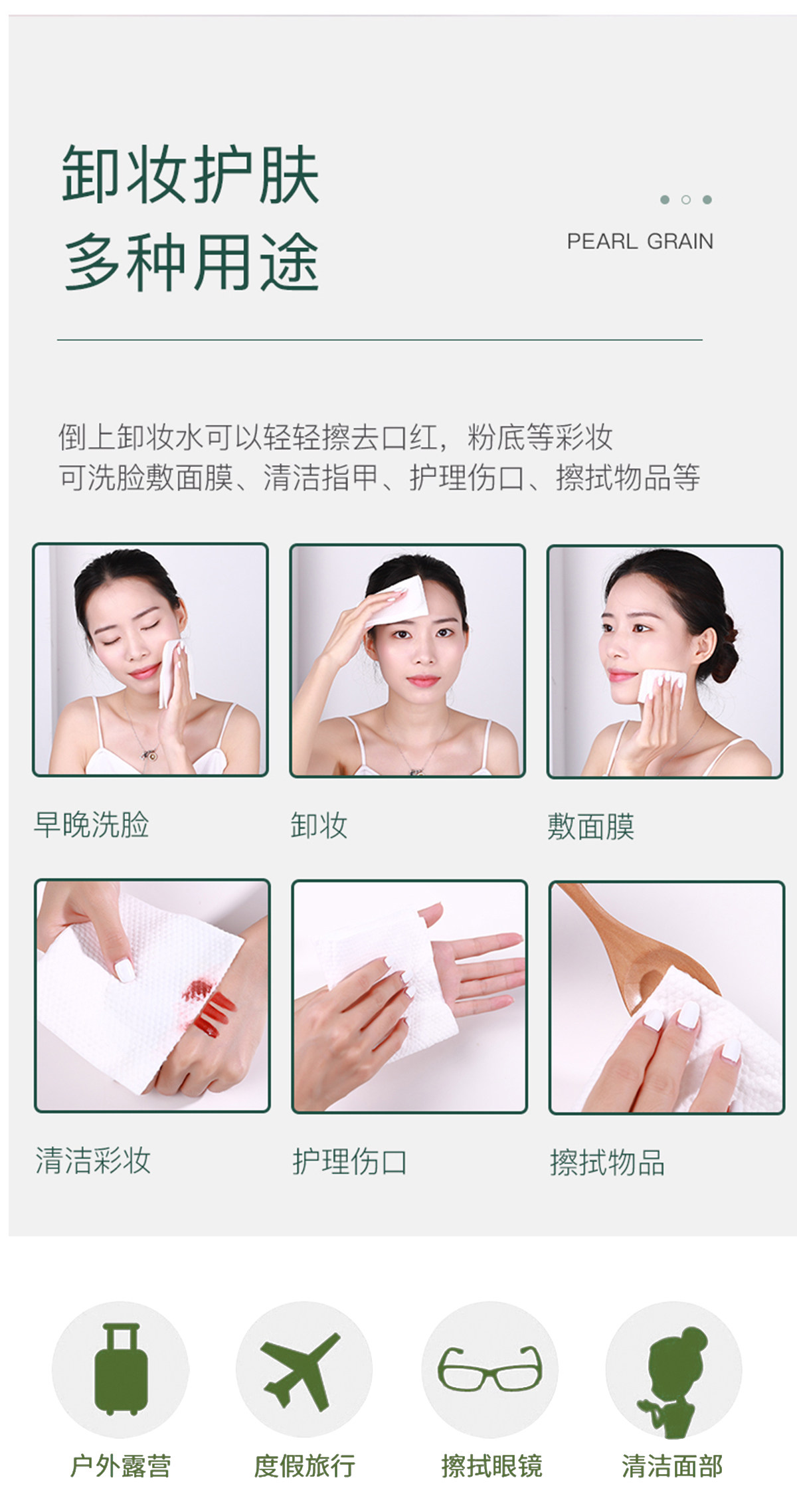 卸妆护肤
多种用途

PEARL GRAIN

倒上卸妆水可以轻轻擦去口红，粉底等彩妆
可洗脸敷面膜、清洁指甲、护理伤口、擦拭物品等

早晚洗脸

卸妆

敷面膜

清洁彩妆

护理伤口

擦拭物品

户外露营

度假旅行

擦拭眼镜

清洁面部