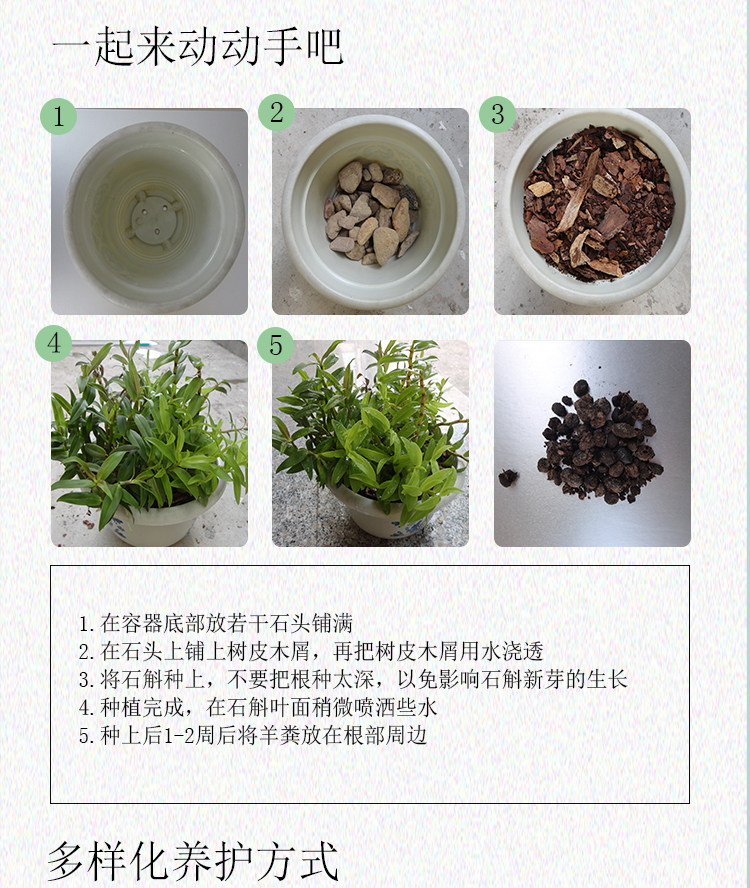 一起来动动手吧

1

2

3

4

5

1. 在容器底部放若干石头铺满
2. 在石头上铺上树皮木屑，再把树皮木屑用水浇透
3. 将石斛种上，不要把根种太深，以免影响石斛新芽的生长
4. 种植完成，在石斛叶面稍微喷洒些水
5. 种上后1-2周后将羊粪放在根部周边

多样化养护方式