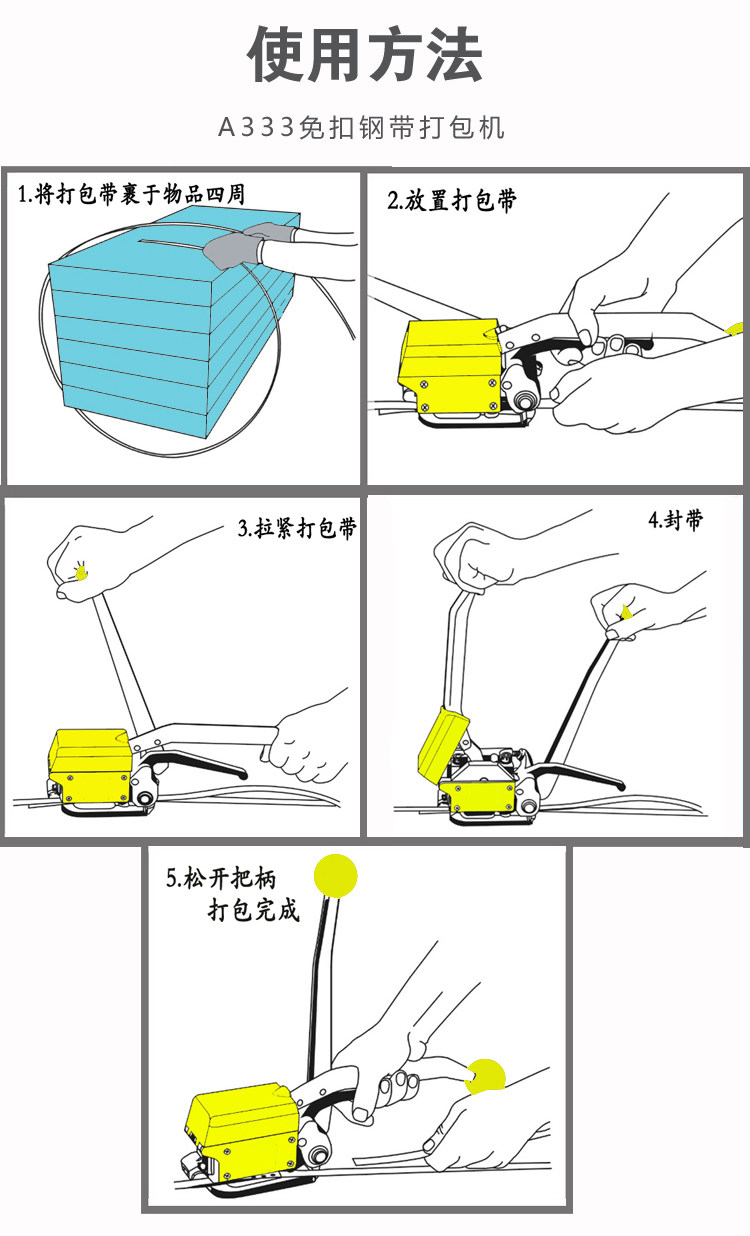 使用方法

A333免扣钢带打包机

1.将打包带裹于物品四周

2.放置打包带

3.拉紧打包带

4.封带

5.松开把柄
打包完成