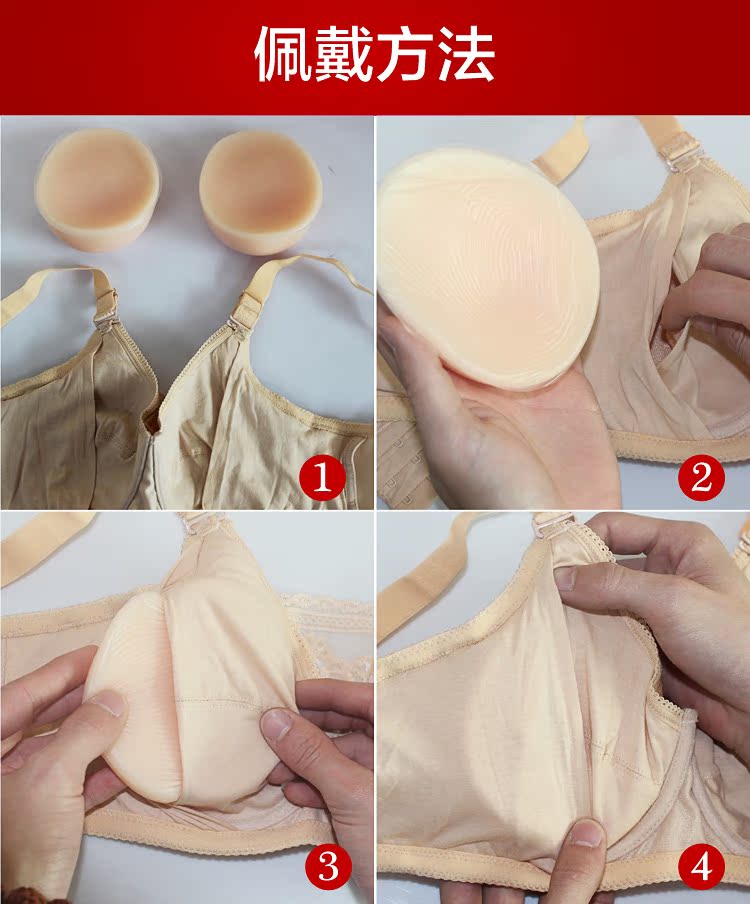 佩戴方法

1

2

3

4