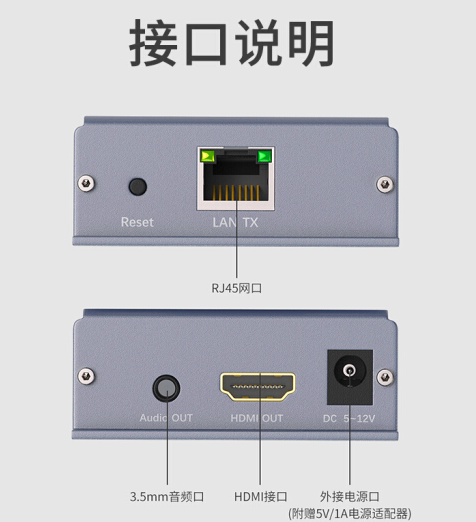 接口说明

Reset

LAN TX

RJ45网口

Audio OUT

HDMI OUT

DC 5~12V

3.5mm音频口

HDMI接口

外接电源口
(附赠5V/1A电源适配器)