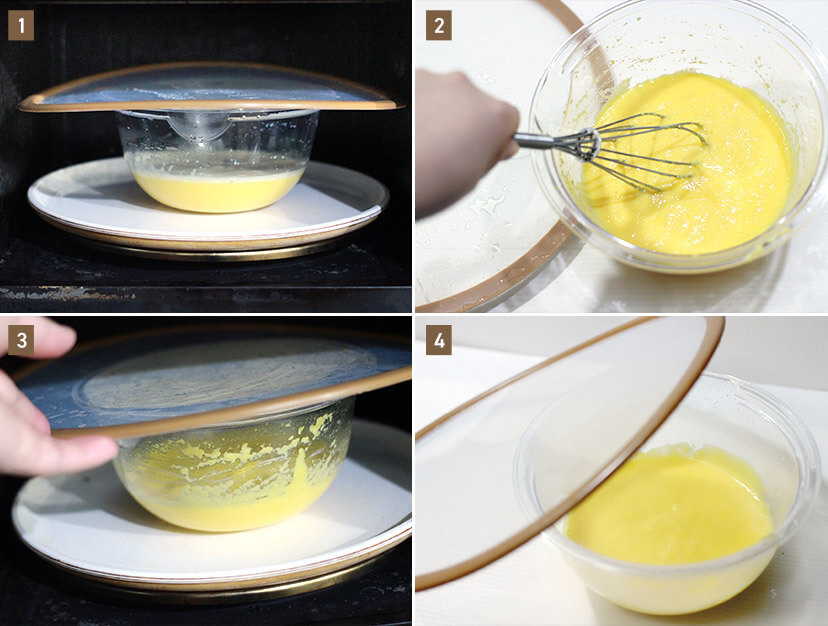 1

2

3

4