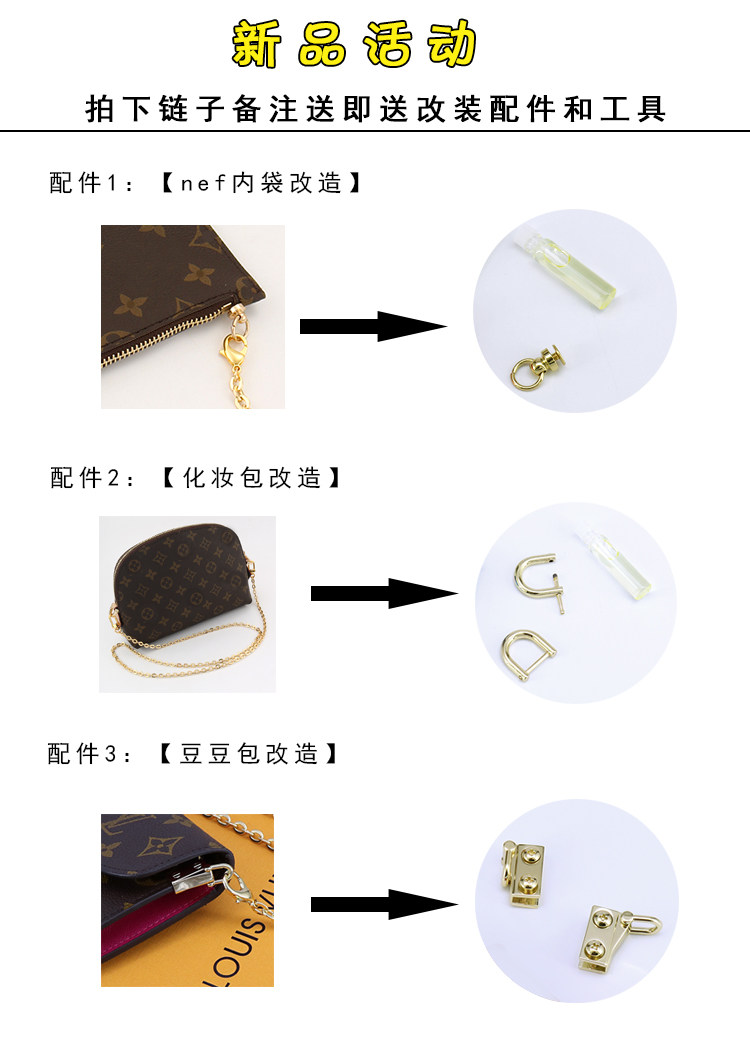 新品活动

拍下链子备注送即送改装配件和工具

配件1：【nef内袋改造】

配件2：【化妆包改造】

配件3：【豆豆包改造】

LOUIS VUI