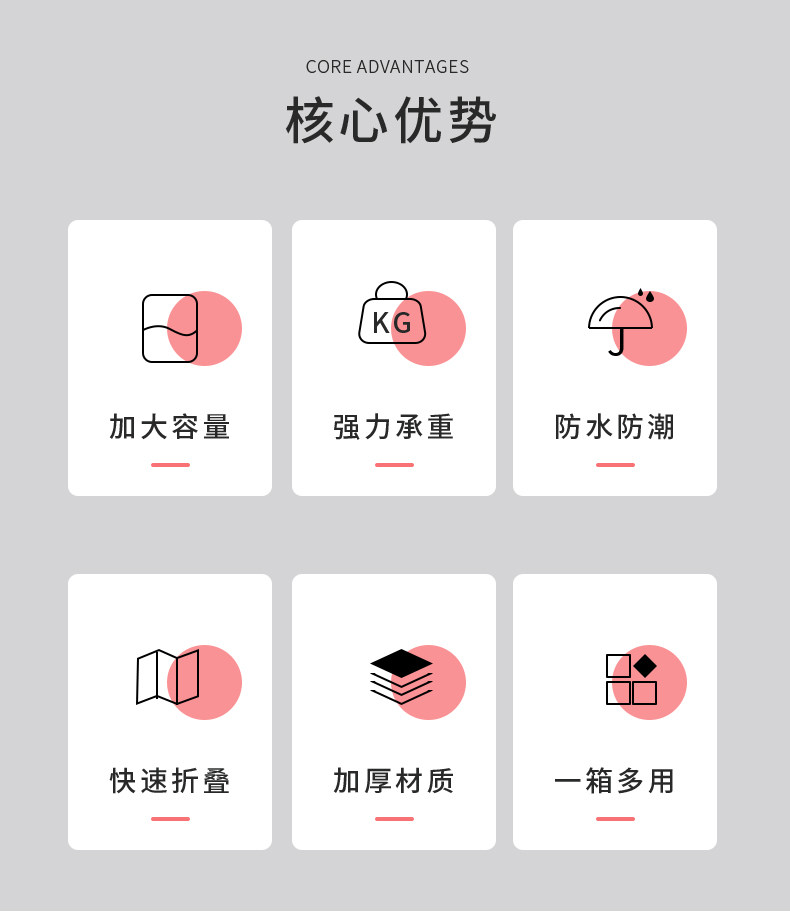 CORE ADVANTAGES

核心优势

KG

加大容量

强力承重

防水防潮

快速折叠

加厚材质

一箱多用