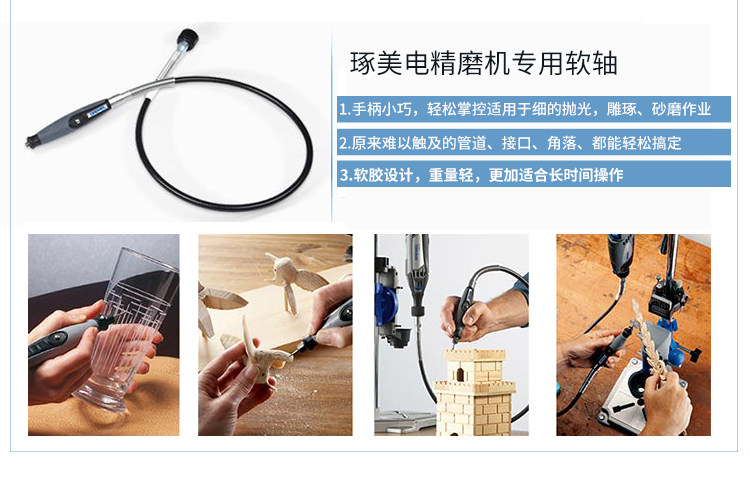 琢美电精磨机专用软轴

1.手柄小巧，轻松掌控适用于细的抛光，雕琢、砂磨作业

2.原来难以触及的管道、接口、角落、都能轻松搞定

3.软胶设计，重量轻，更加适合长时间操作