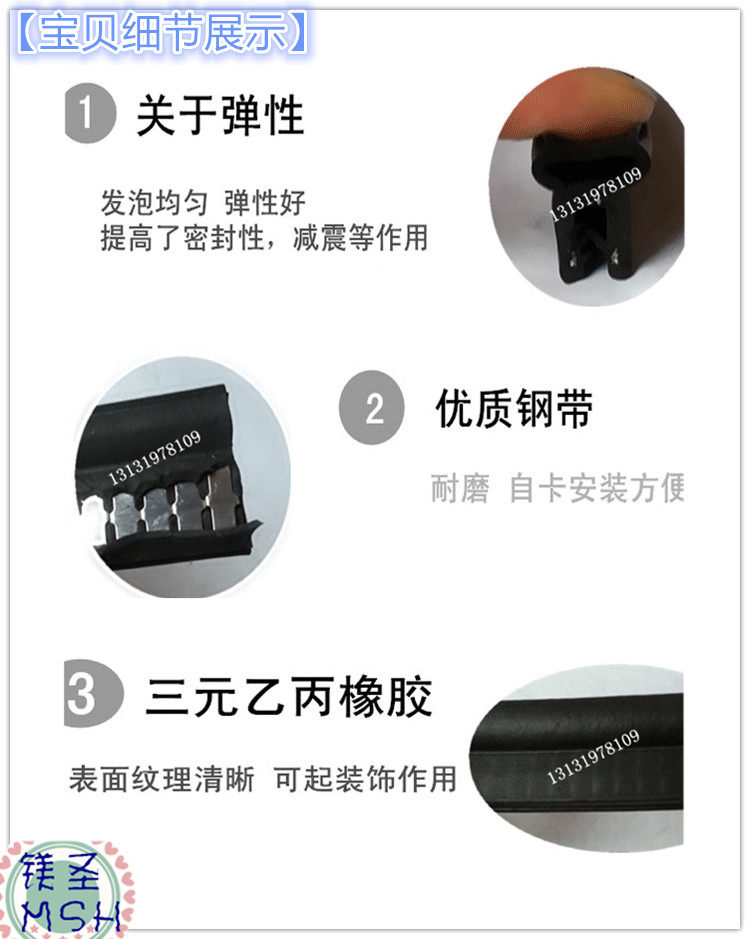 【宝贝细节展示】

1 关于弹性

发泡均匀 弹性好
提高了密封性，减震等作用

13131978109

13131978109

2 优质钢带

耐磨 自卡安装方便

3 三元乙丙橡胶

表面纹理清晰 可起装饰作用

13131978109

镁圣
MSH