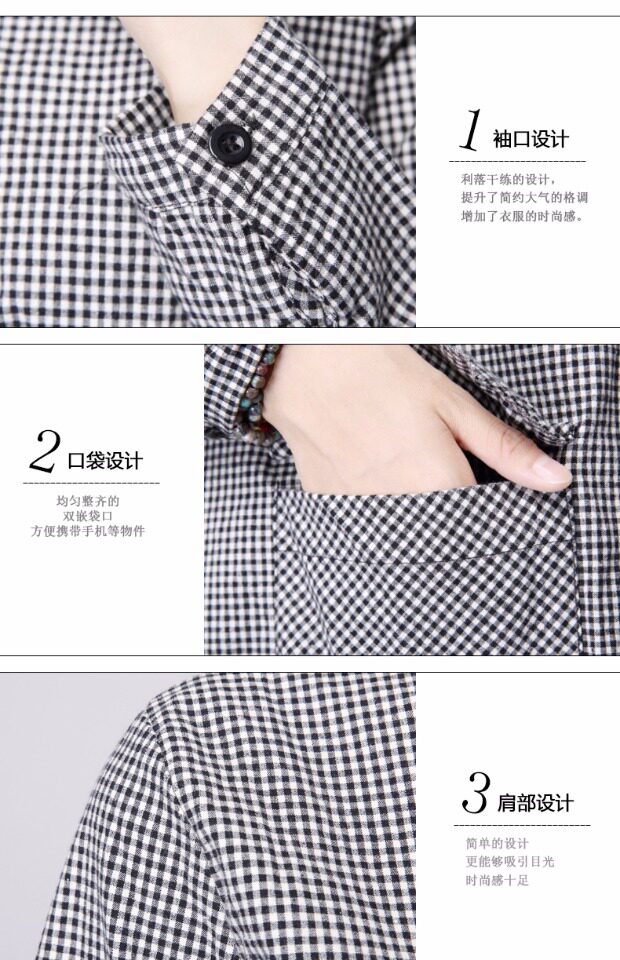 1 袖口设计

利落干练的设计，
提升了简约大气的格调
增加了衣服的时尚感。

2 口袋设计

均匀整齐的
双嵌袋口
方便携带手机等物件

3 肩部设计

简单的设计
更能够吸引目光
时尚感十足