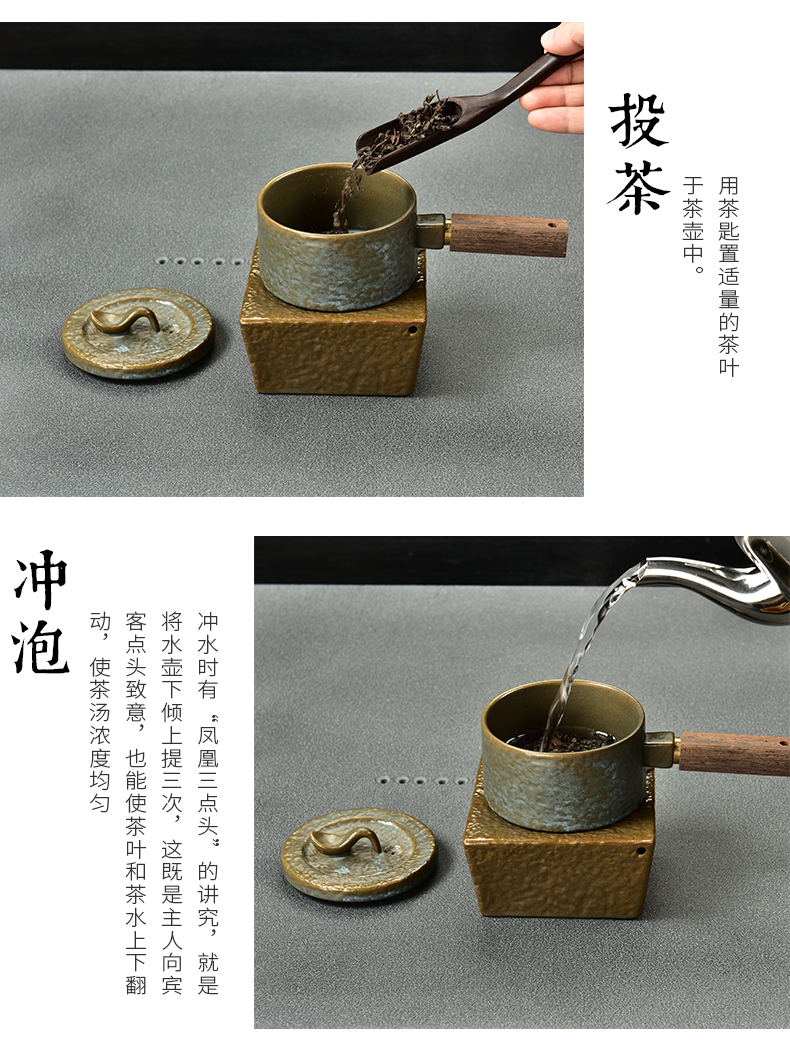 投茶

用茶匙置适量的茶叶于茶壶中。

冲泡

冲水时有“凤凰三点头”的讲究，就是将水壶下倾上提三次，这既是主人向宾客点头致意，也能使茶叶和茶水上下翻动，使茶汤浓度均匀