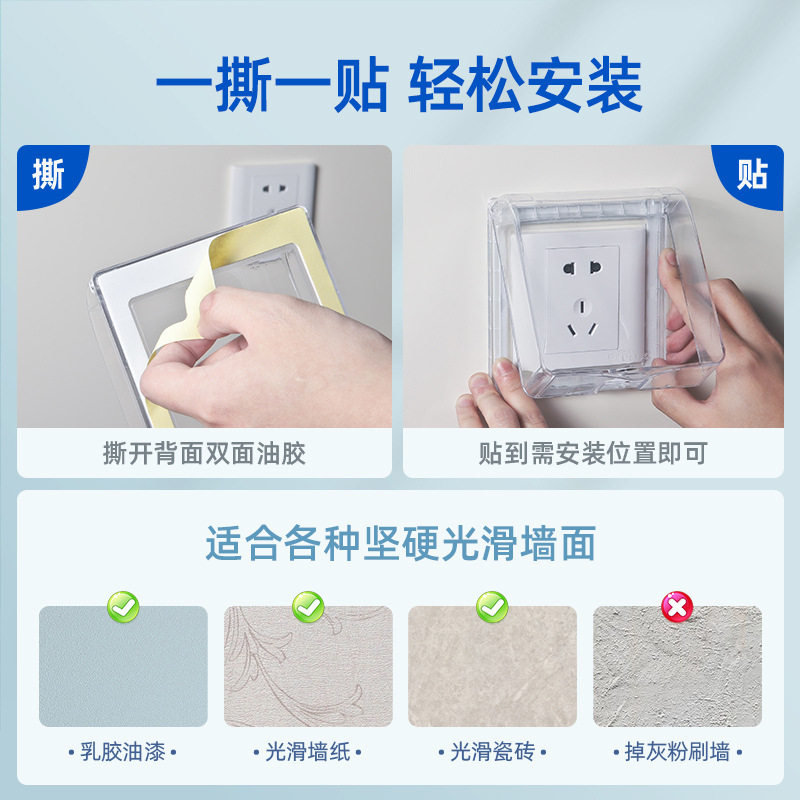 一撕一贴 轻松安装

撕

撕开背面双面油胶

贴

贴到需安装位置即可

适合各种坚硬光滑墙面

• 乳胶油漆 •

• 光滑墙纸 •

• 光滑瓷砖 •

• 掉灰粉刷墙 •