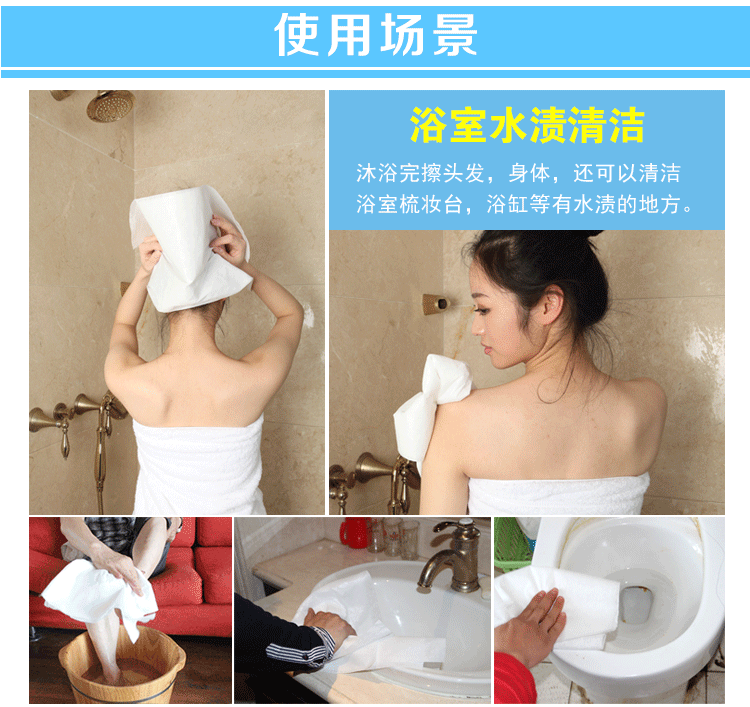 使用场景

浴室水渍清洁

沐浴完擦头发，身体，还可以清洁浴室梳妆台，浴缸等有水渍的地方。