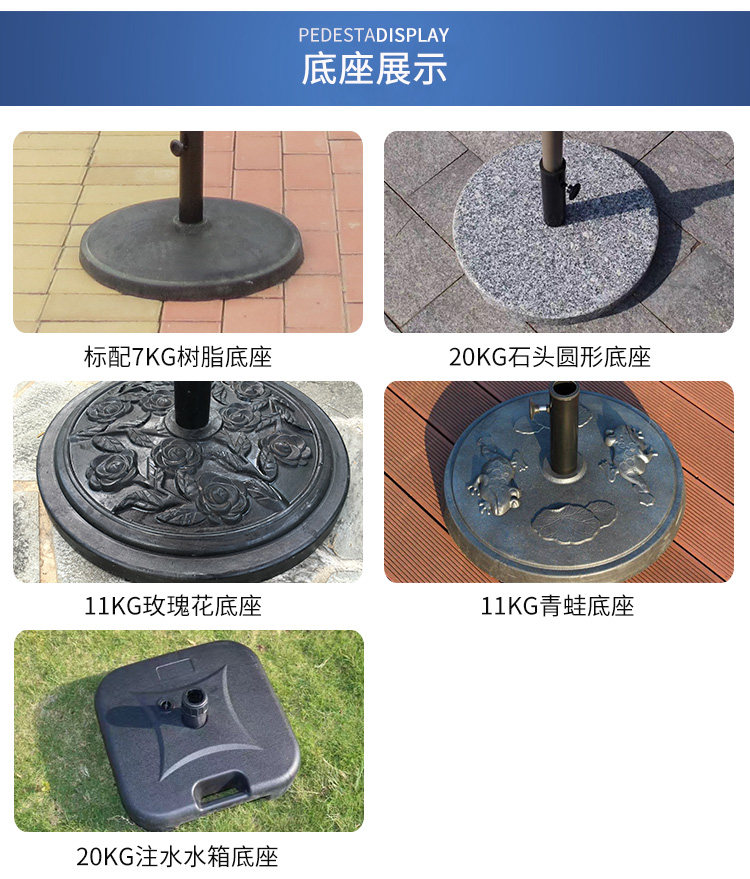 PEDESTADISPLAY
底座展示

标配7KG树脂底座

20KG石头圆形底座

11KG玫瑰花底座

11KG青蛙底座

20KG注水水箱底座