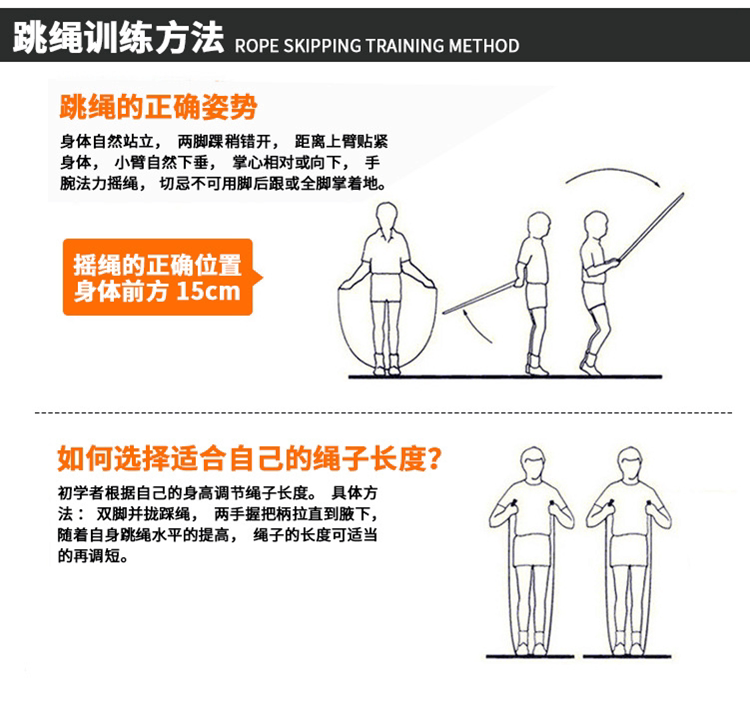 跳绳训练方法 ROPE SKIPPING TRAINING METHOD

跳绳的正确姿势

身体自然站立， 两脚踝稍错开， 距离上臂贴紧身体， 小臂自然下垂， 掌心相对或向下， 手腕法力摇绳， 切忌不可用脚后跟或全脚掌着地。

摇绳的正确位置
身体前方 15cm

如何选择适合自己的绳子长度?

初学者根据自己的身高调节绳子长度。 具体方法： 双脚并拢踩绳， 两手握把柄拉直到腋下，随着自身跳绳水平的提高， 绳子的长度可适当的再调短。