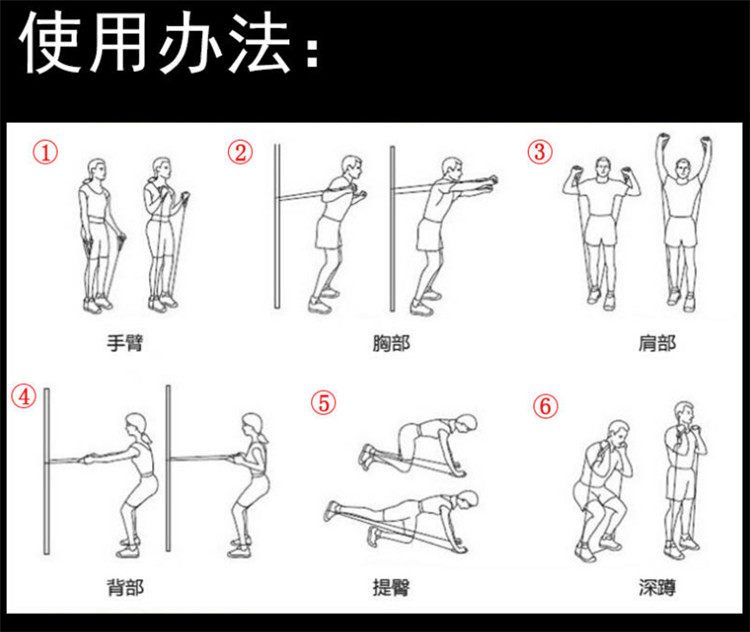 使用办法：

①

手臂

②

胸部

③

肩部

④

背部

⑤

提臀

⑥

深蹲