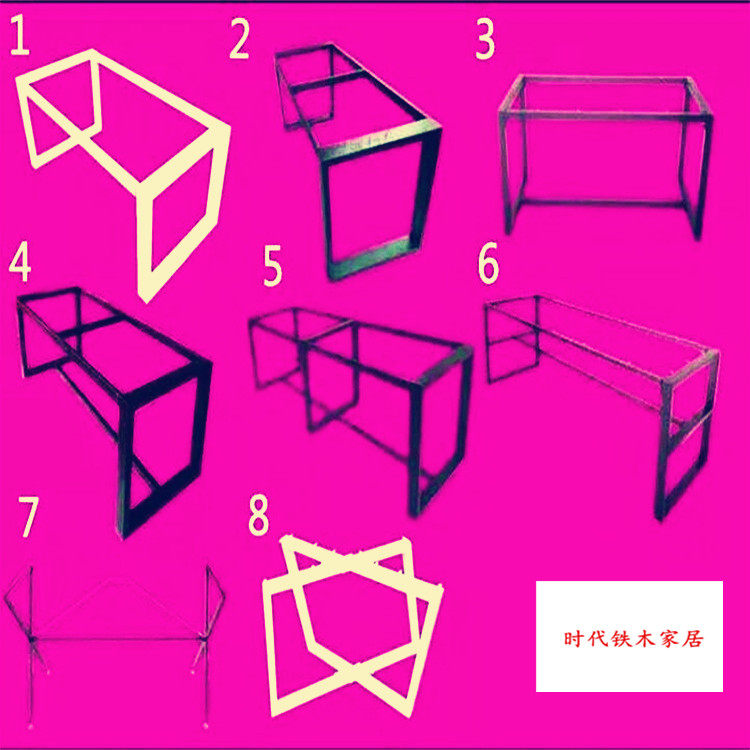 1
2
3
4
5
6
7
8
时代铁木家居