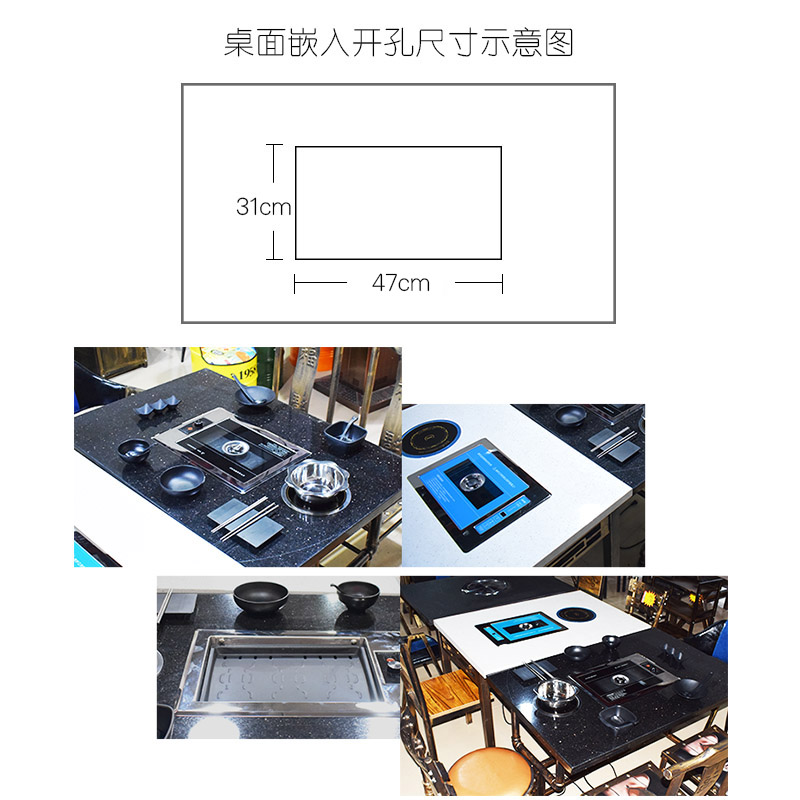 桌面嵌入开孔尺寸示意图

31cm

47cm