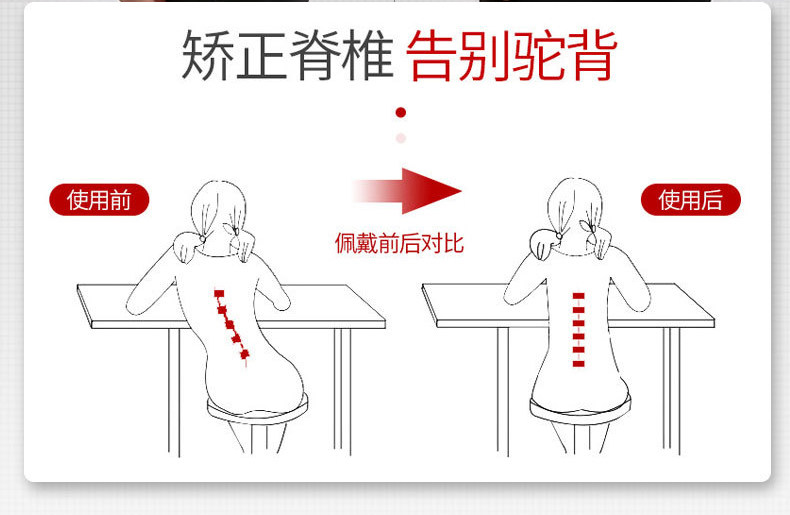 矫正脊椎 告别驼背

使用前

佩戴前后对比

使用后