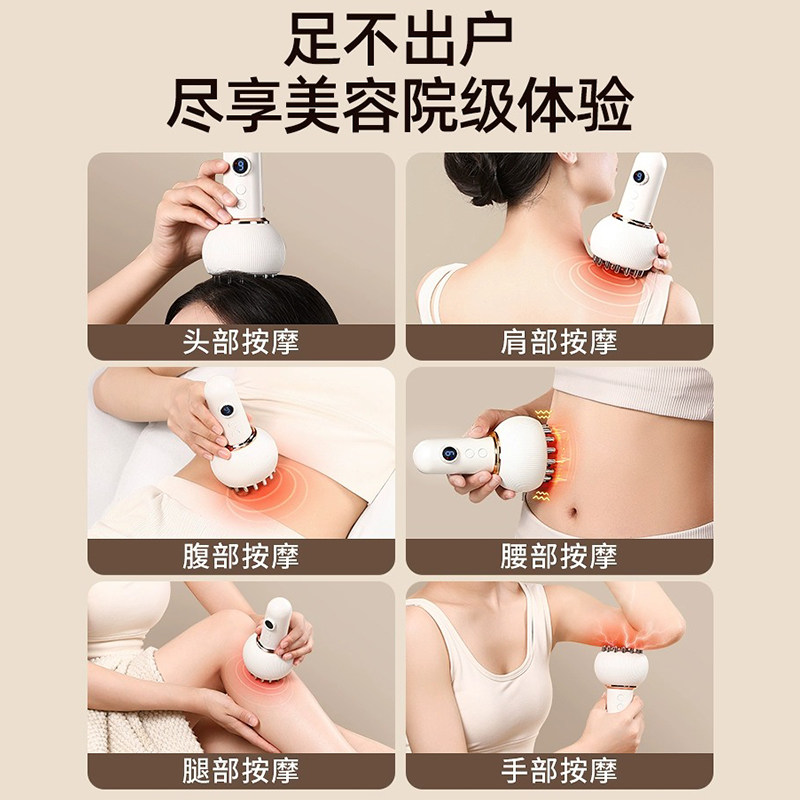 足不出户
尽享美容院级体验

头部按摩

肩部按摩

腹部按摩

腰部按摩

腿部按摩

手部按摩