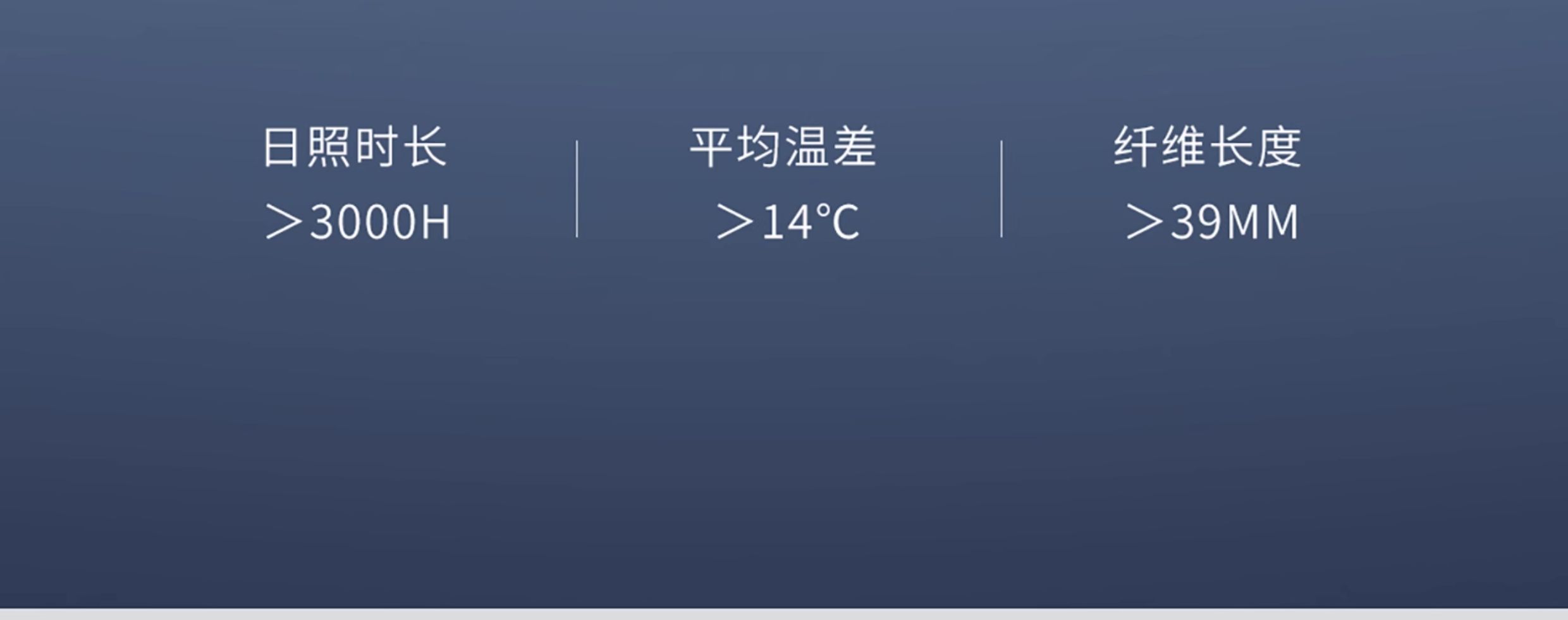 日照时长
＞3000H

平均温差
＞14°C

纤维长度
＞39MM