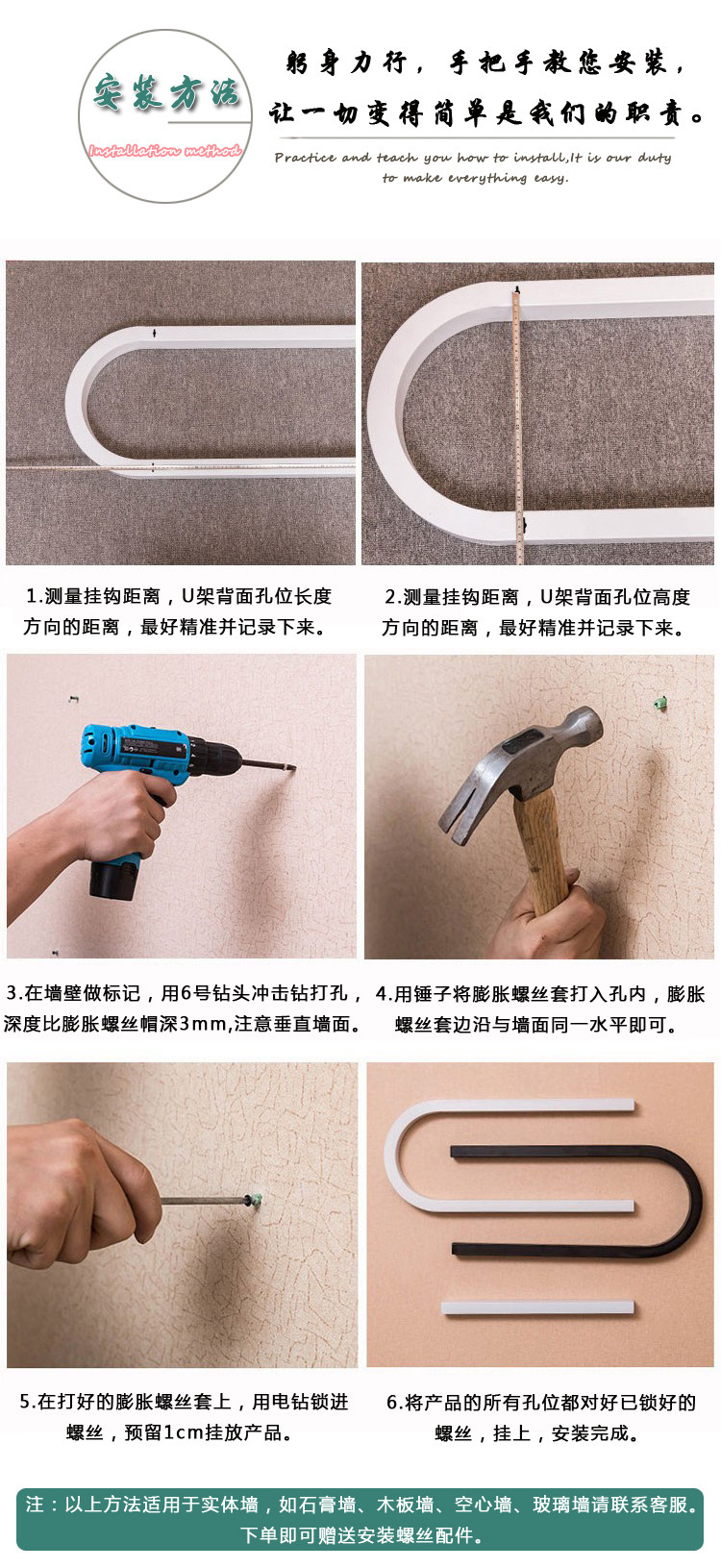 安装方法

Installation method

躬身力行，手把手教您安装，让一切变得简单是我们的职责。

Practice and teach you how to install,It is our duty to make everything easy.

1.测量挂钩距离，U架背面孔位长度方向的距离，最好精准并记录下来。

2.测量挂钩距离，U架背面孔位高度方向的距离，最好精准并记录下来。

3.在墙壁做标记，用6号钻头冲击钻打孔，深度比膨胀螺丝帽深3mm,注意垂直墙面。

4.用锤子将膨胀螺丝套打入孔内，膨胀螺丝套边沿与墙面同一水平即可。

5.在打好的膨胀螺丝套上，用电钻锁进螺丝，预留1cm挂放产品。

6.将产品的所有孔位都对好已锁好的螺丝，挂上，安装完成。

注：以上方法适用于实体墙，如石膏墙、木板墙、空心墙、玻璃墙请联系客服。下单即可赠送安装螺丝配件。