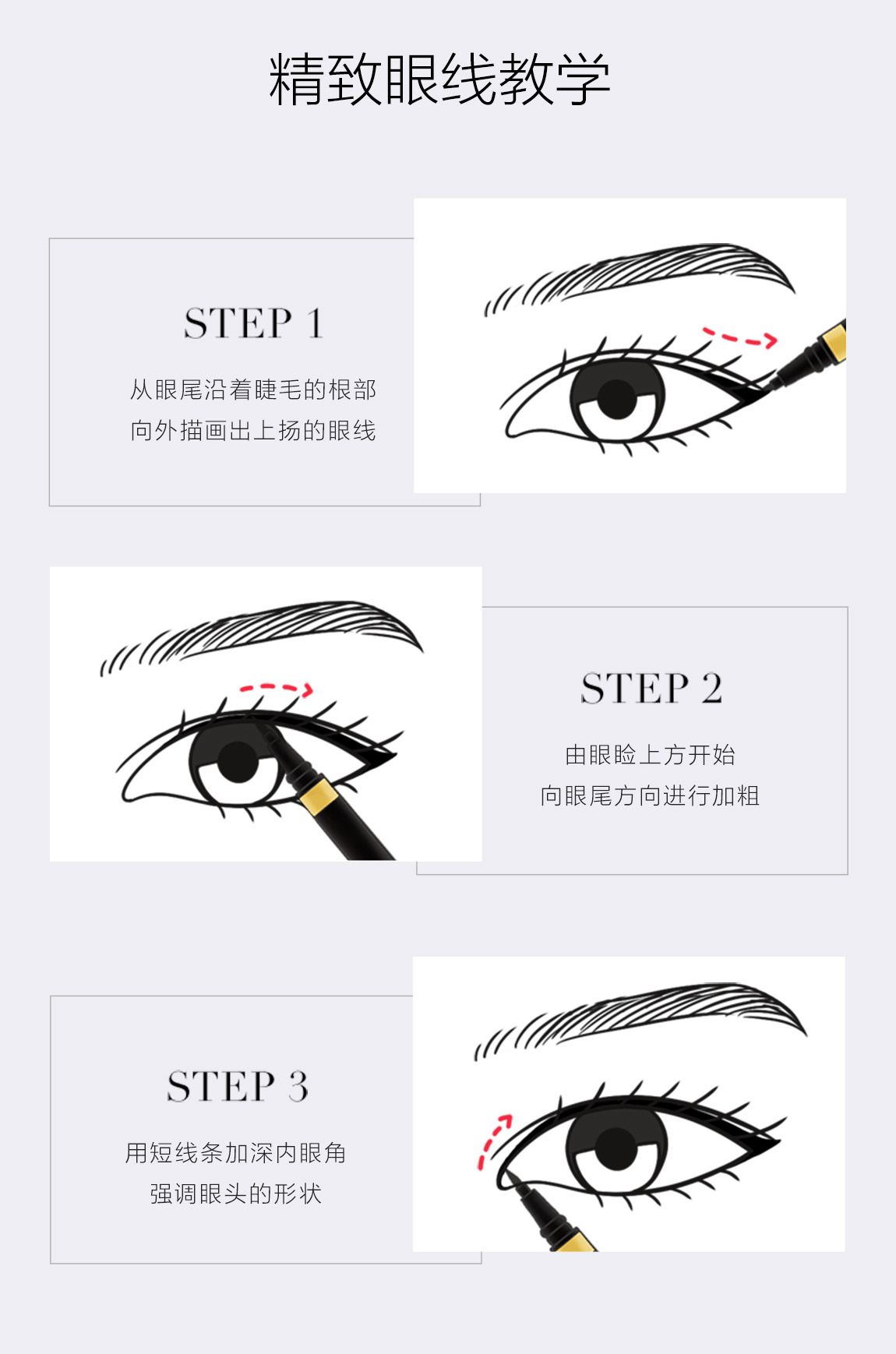 精致眼线教学

STEP 1

从眼尾沿着睫毛的根部
向外描画出上扬的眼线

STEP 2

由眼睑上方开始
向眼尾方向进行加粗

STEP 3

用短线条加深内眼角
强调眼头的形状