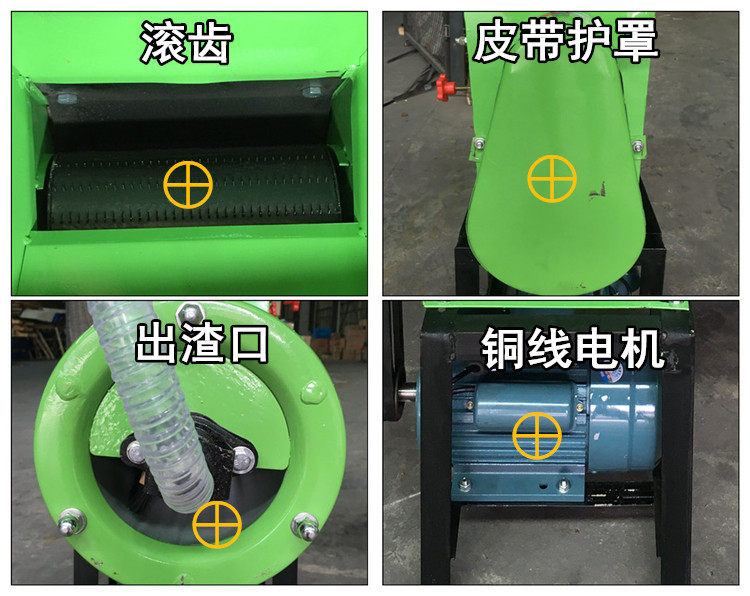 滚齿

皮带护罩

出渣口

铜线电机