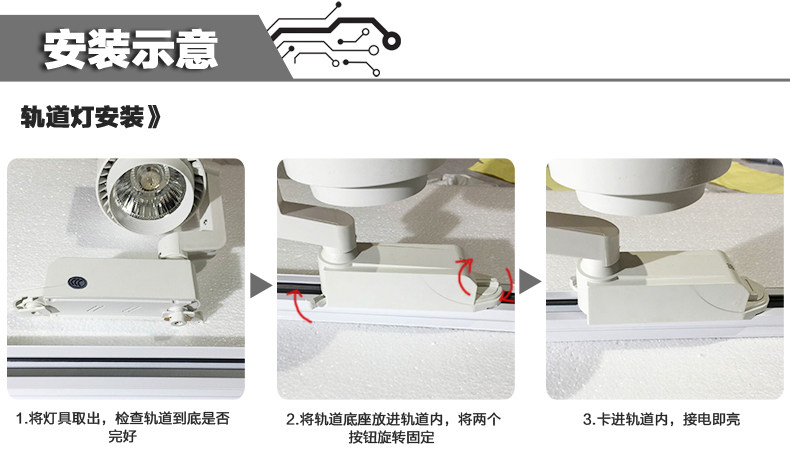 安装示意

轨道灯安装》

1.将灯具取出，检查轨道到底是否完好

2.将轨道底座放进轨道内，将两个按钮旋转固定

3.卡进轨道内，接电即亮