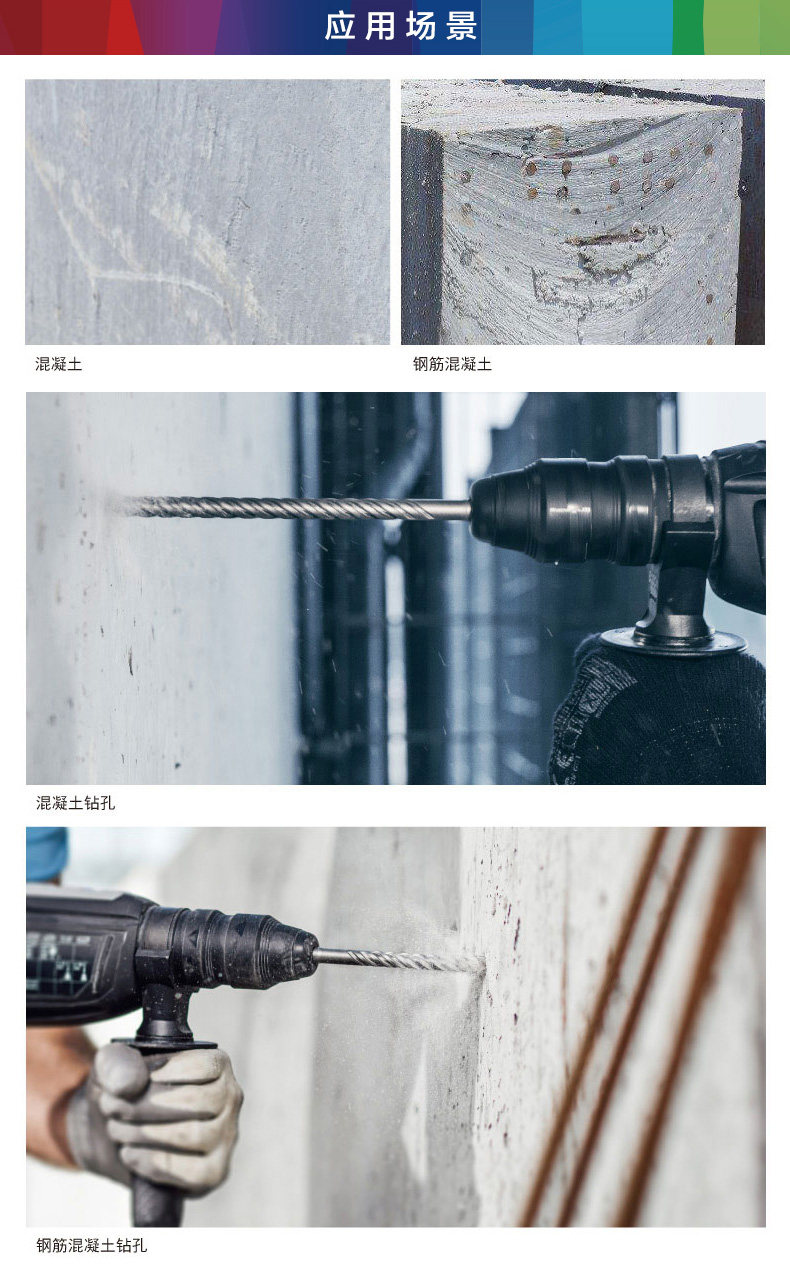 应用场景

混凝土

钢筋混凝土

混凝土钻孔

钢筋混凝土钻孔