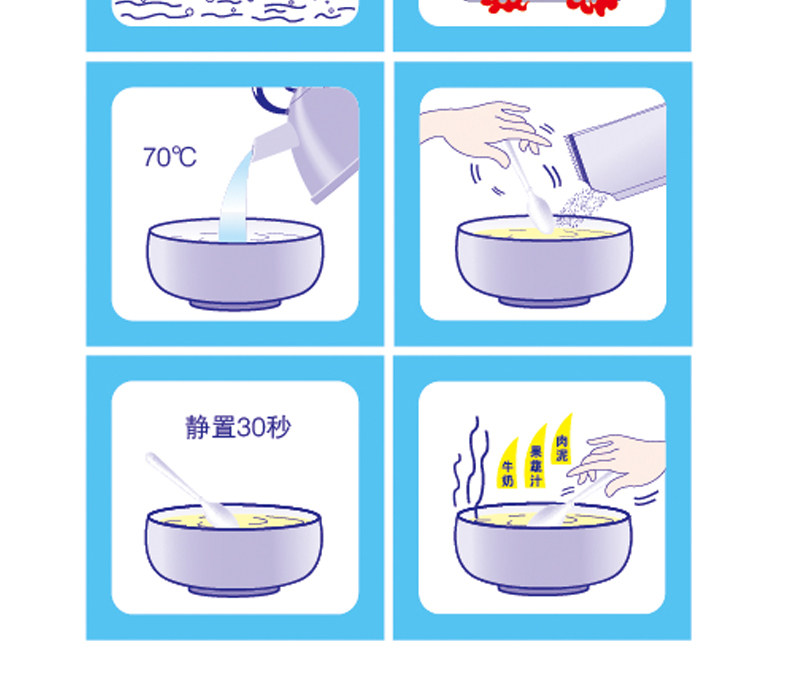 70℃

静置30秒

牛奶

果蔬汁

肉泥