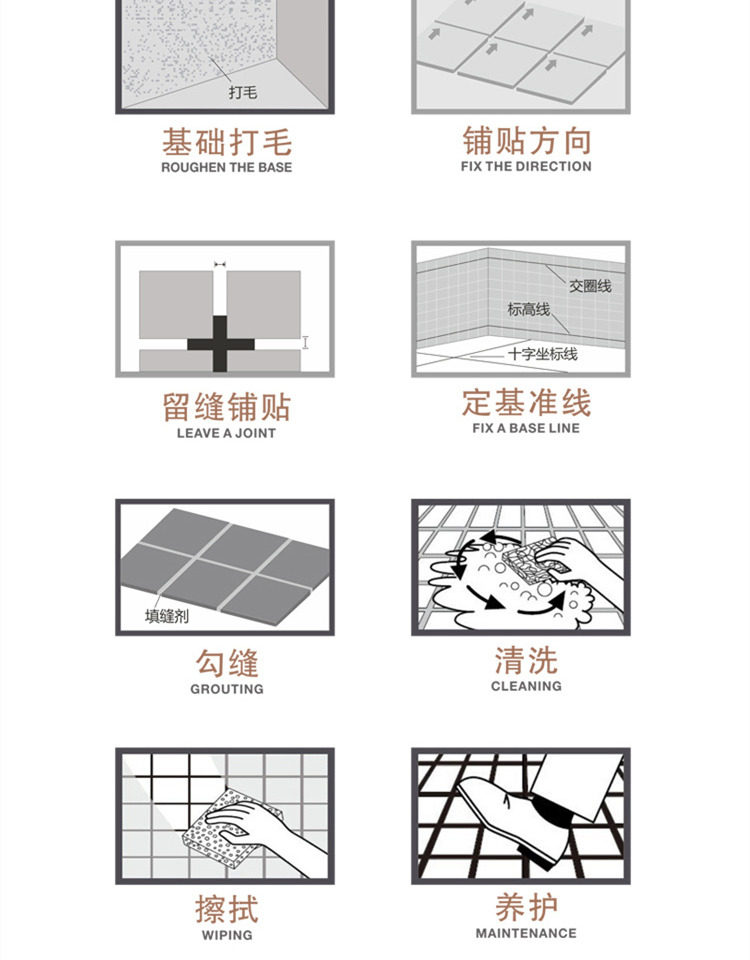 打毛

基础打毛
ROUGHEN THE BASE

铺贴方向
FIX THE DIRECTION

留缝铺贴
LEAVE A JOINT

交圈线
标高线
十字坐标线

定基准线
FIX A BASE LINE

填缝剂

勾缝
GROUTING

清洗
CLEANING

擦拭
WIPING

养护
MAINTENANCE