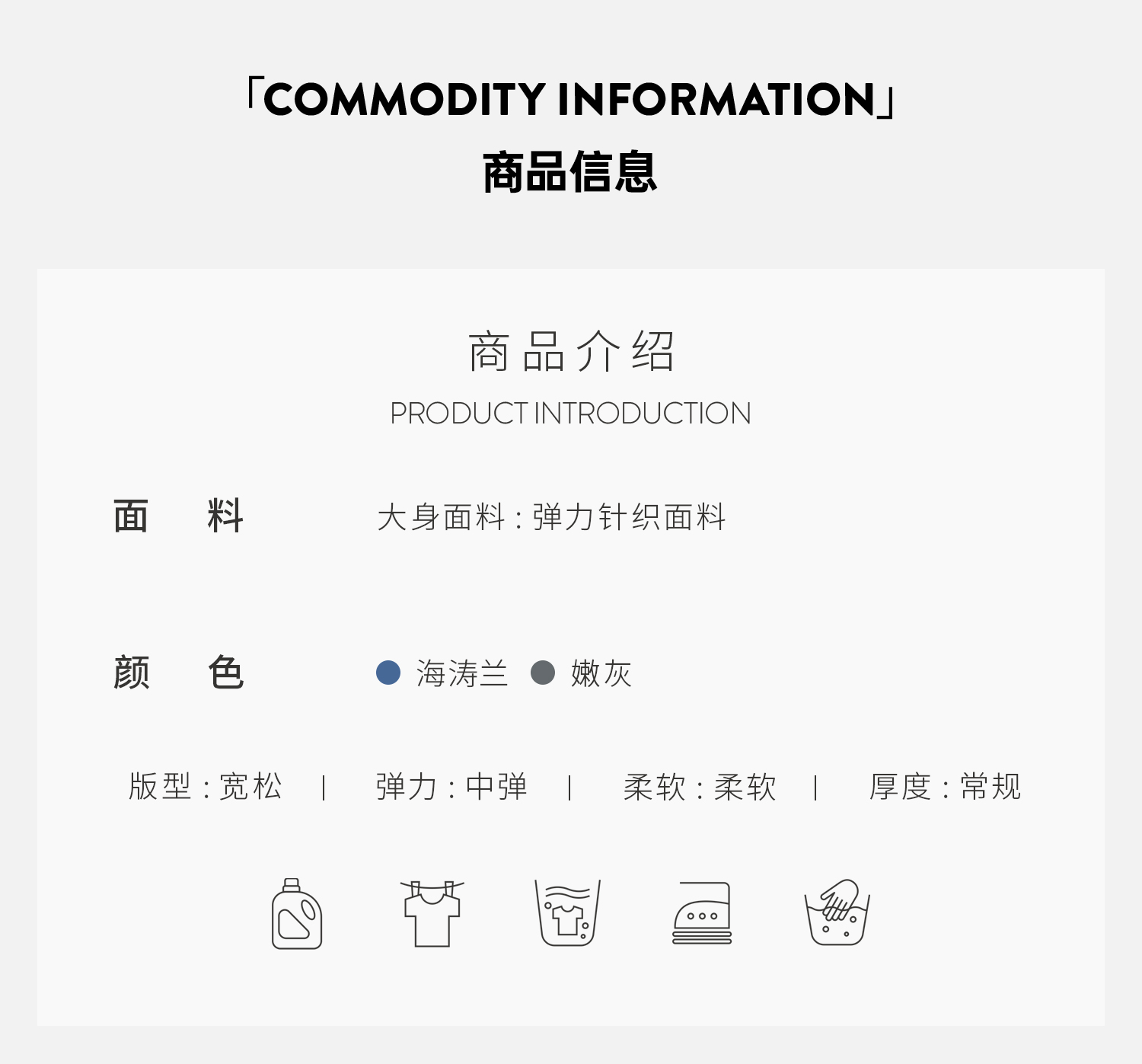 「COMMODITY INFORMATION」
商品信息

商品介绍
PRODUCT INTRODUCTION

面 料

大身面料：弹力针织面料

颜 色

海涛兰 嫩灰

版型：宽松 | 弹力：中弹 | 柔软：柔软 | 厚度：常规