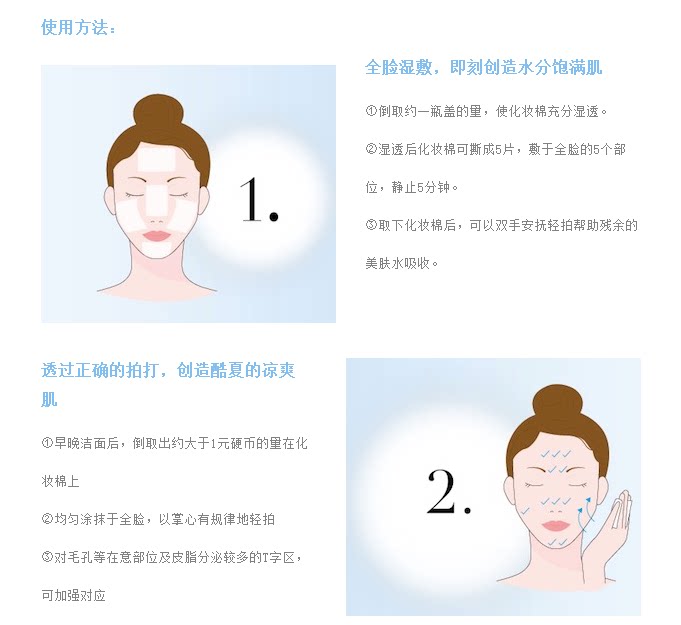 使用方法：

1.

全脸湿敷，即刻创造水分饱满肌

①倒取约一瓶盖的量，使化妆棉充分湿透。

②湿透后化妆棉可撕成5片，敷于全脸的5个部位，静止5分钟。

③取下化妆棉后，可以双手安抚轻拍帮助残余的美肤水吸收。

透过正确的拍打，创造酷夏的凉爽肌

①早晚洁面后，倒取出约大于1元硬币的量在化妆棉上

②均匀涂抹于全脸，以掌心有规律地轻拍

③对毛孔等在意部位及皮脂分泌较多的T字区，可加强对应

2.