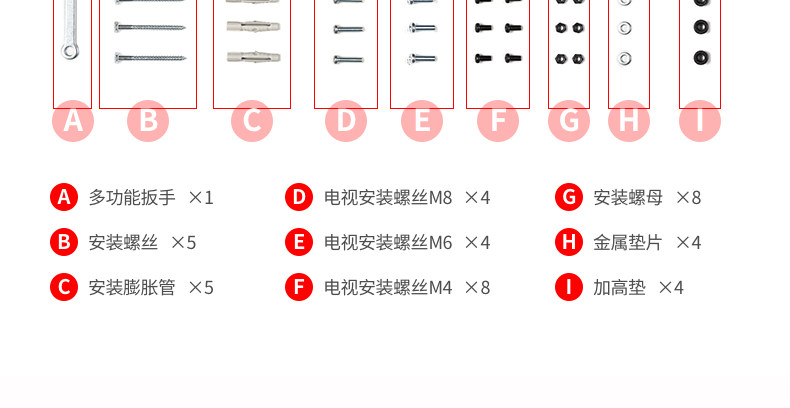 A B C D E F G H I

A 多功能扳手 ×1

B 安装螺丝 ×5

C 安装膨胀管 ×5

D 电视安装螺丝M8 ×4

E 电视安装螺丝M6 ×4

F 电视安装螺丝M4 ×8

G 安装螺母 ×8

H 金属垫片 ×4

I 加高垫 ×4