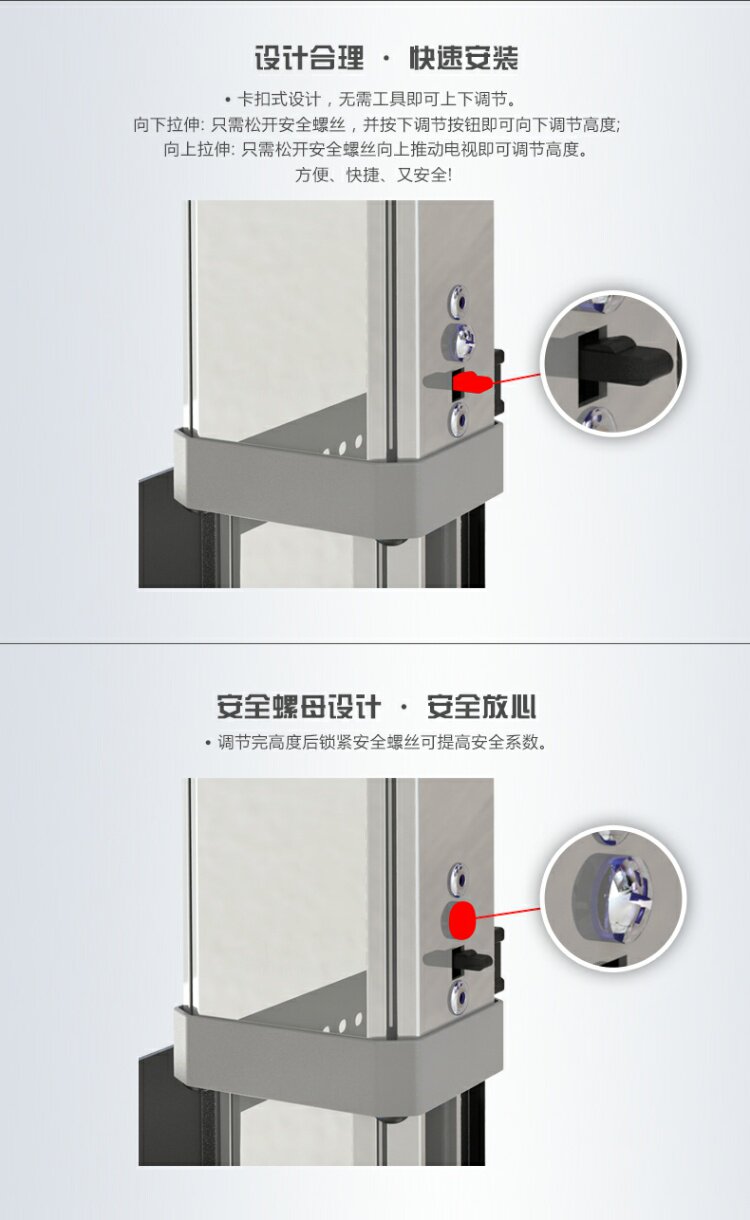 设计合理 · 快速安装

• 卡扣式设计，无需工具即可上下调节。
向下拉伸: 只需松开安全螺丝，并按下调节按钮即可向下调节高度;
向上拉伸: 只需松开安全螺丝向上推动电视即可调节高度。
方便、快捷、又安全!

安全螺母设计 · 安全放心

• 调节完高度后锁紧安全螺丝可提高安全系数。