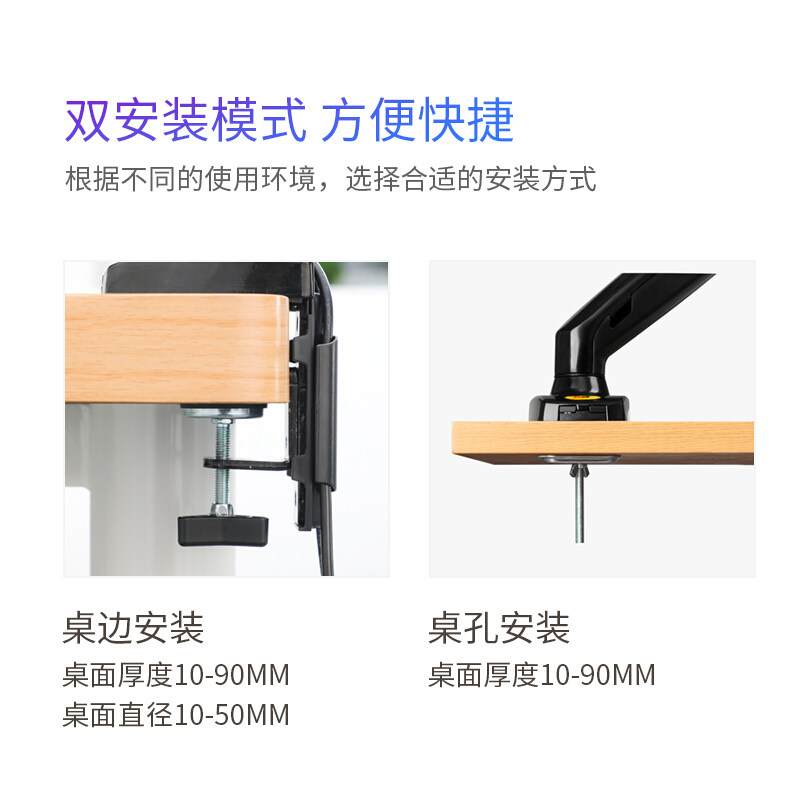 双安装模式 方便快捷

根据不同的使用环境，选择合适的安装方式

桌边安装

桌面厚度10-90MM

桌面直径10-50MM

桌孔安装

桌面厚度10-90MM