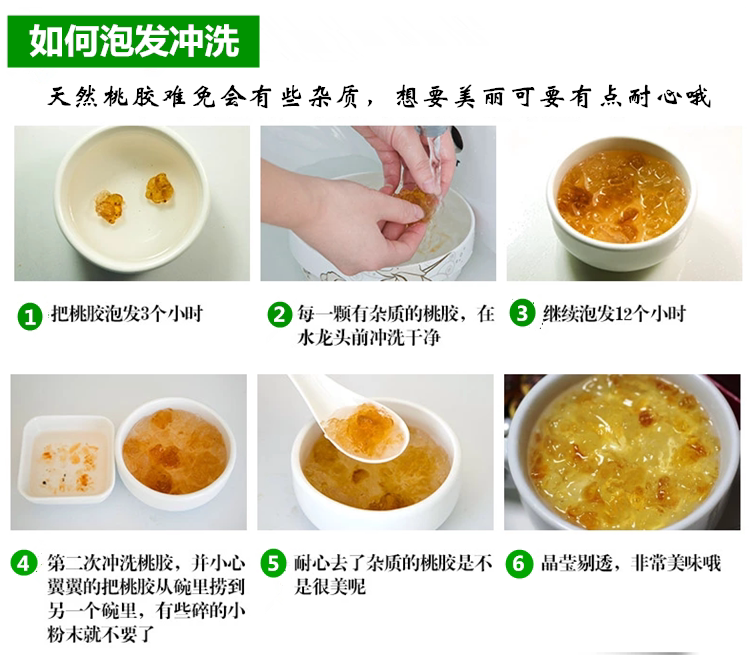 如何泡发冲洗

天然桃胶难免会有些杂质，想要美丽可要有点耐心哦

1 把桃胶泡发3个小时

2 每一颗有杂质的桃胶，在水龙头前冲洗干净

3 继续泡发12个小时

4 第二次冲洗桃胶，并小心翼翼的把桃胶从碗里捞到另一个碗里，有些碎的小粉末就不要了

5 耐心去了杂质的桃胶是不是很美呢

6 晶莹剔透，非常美味哦