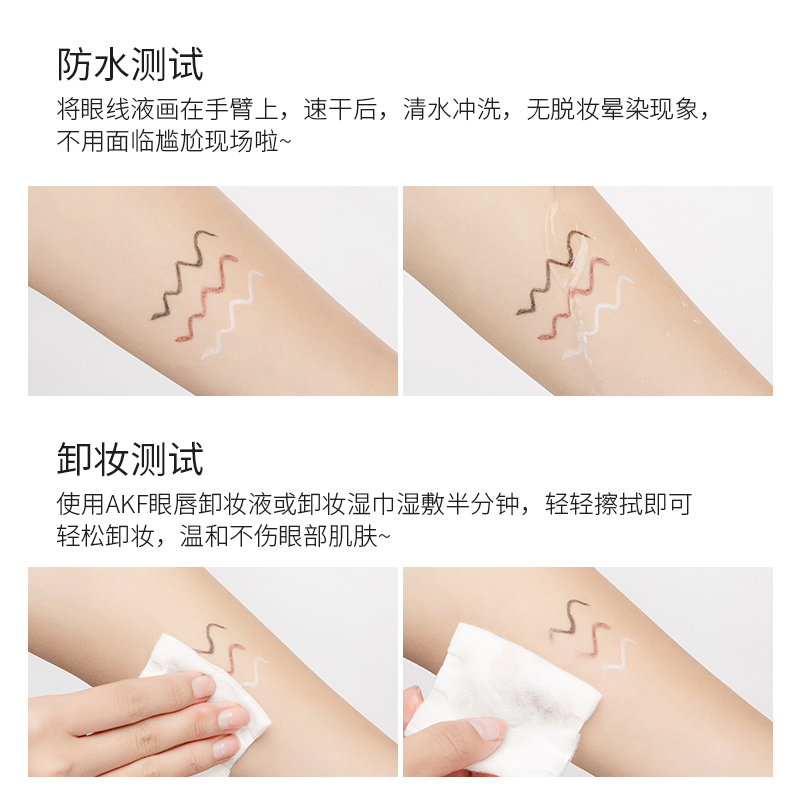 防水测试

将眼线液画在手臂上，速干后，清水冲洗，无脱妆晕染现象，不用面临尴尬现场啦~

卸妆测试

使用AKF眼唇卸妆液或卸妆湿巾湿敷半分钟，轻轻擦拭即可轻松卸妆，温和不伤眼部肌肤~