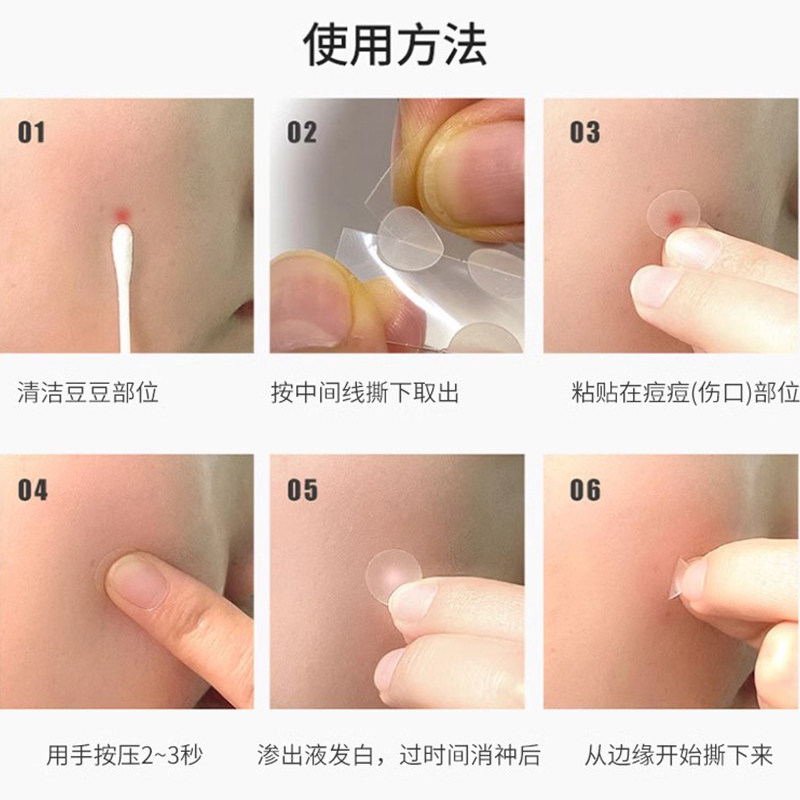 使用方法

01

清洁豆豆部位

02

按中间线撕下取出

03

粘贴在痘痘(伤口)部位

04

用手按压2~3秒

05

渗出液发白，过时间消神后

06

从边缘开始撕下来