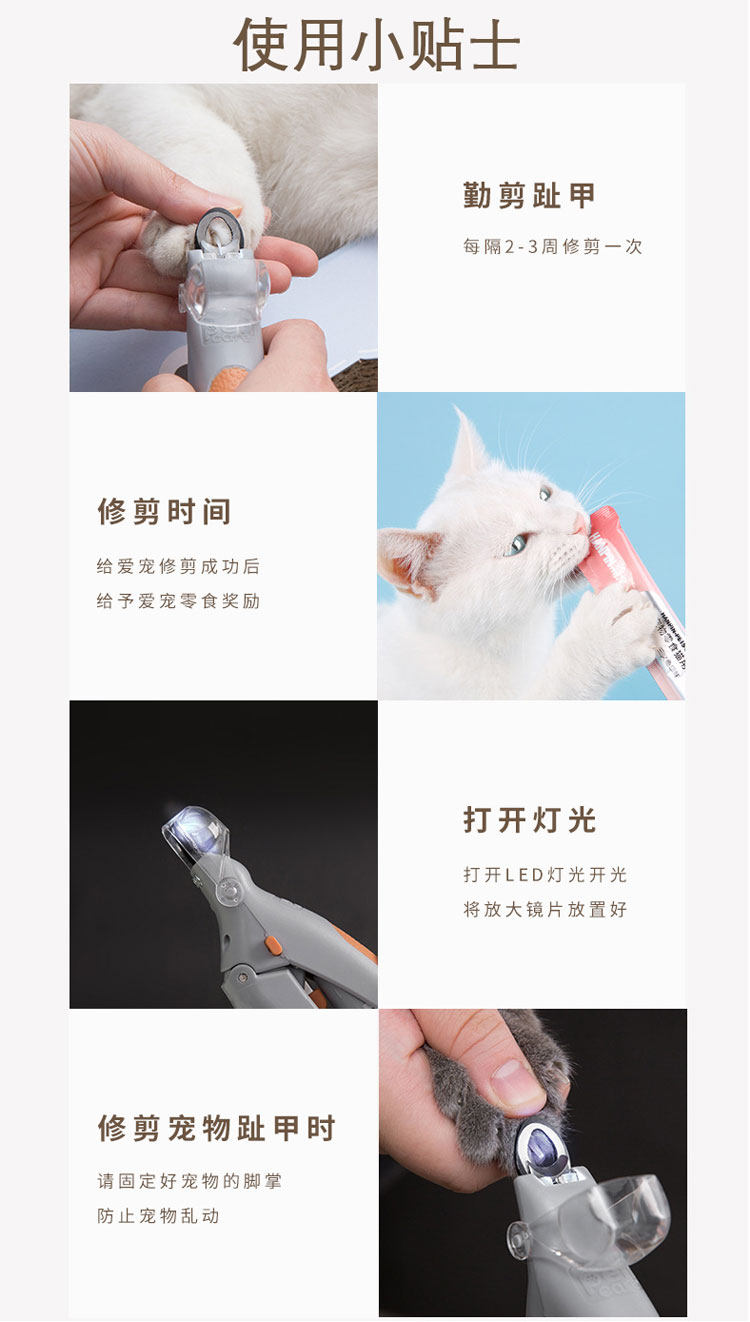 使用小贴士

勤剪趾甲

每隔2-3周修剪一次

修剪时间

给爱宠修剪成功后
给予爱宠零食奖励

打开灯光

打开LED灯光开光
将放大镜片放置好

修剪宠物趾甲时

请固定好宠物的脚掌
防止宠物乱动