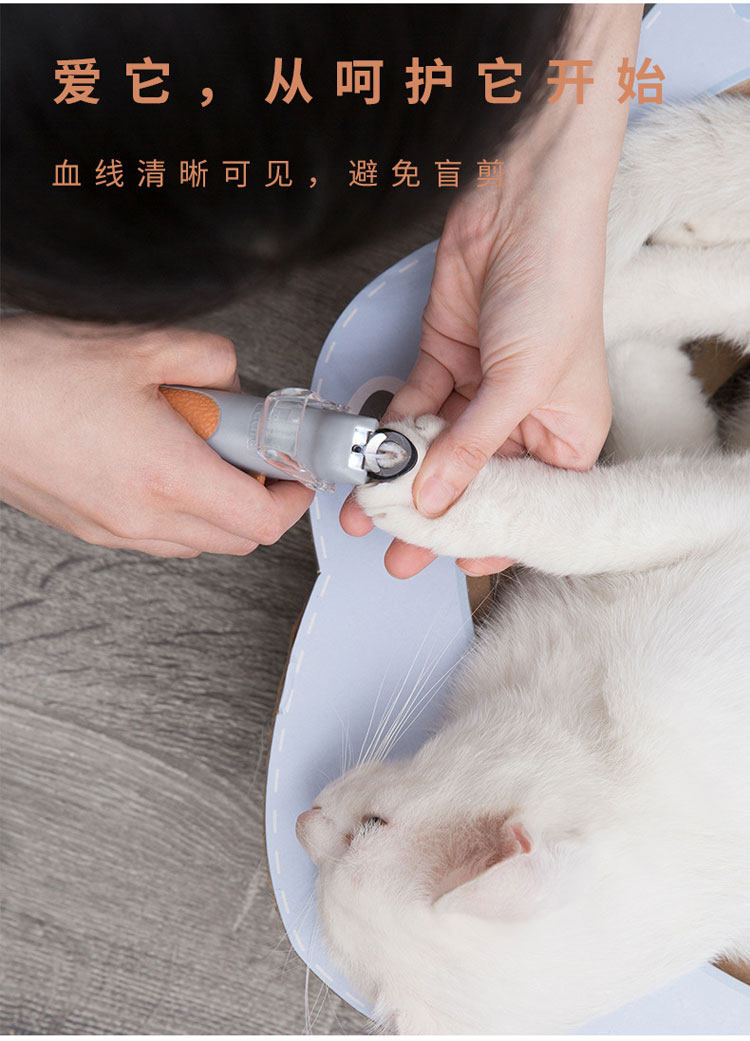 爱它，从呵护它开始

血线清晰可见，避免盲剪